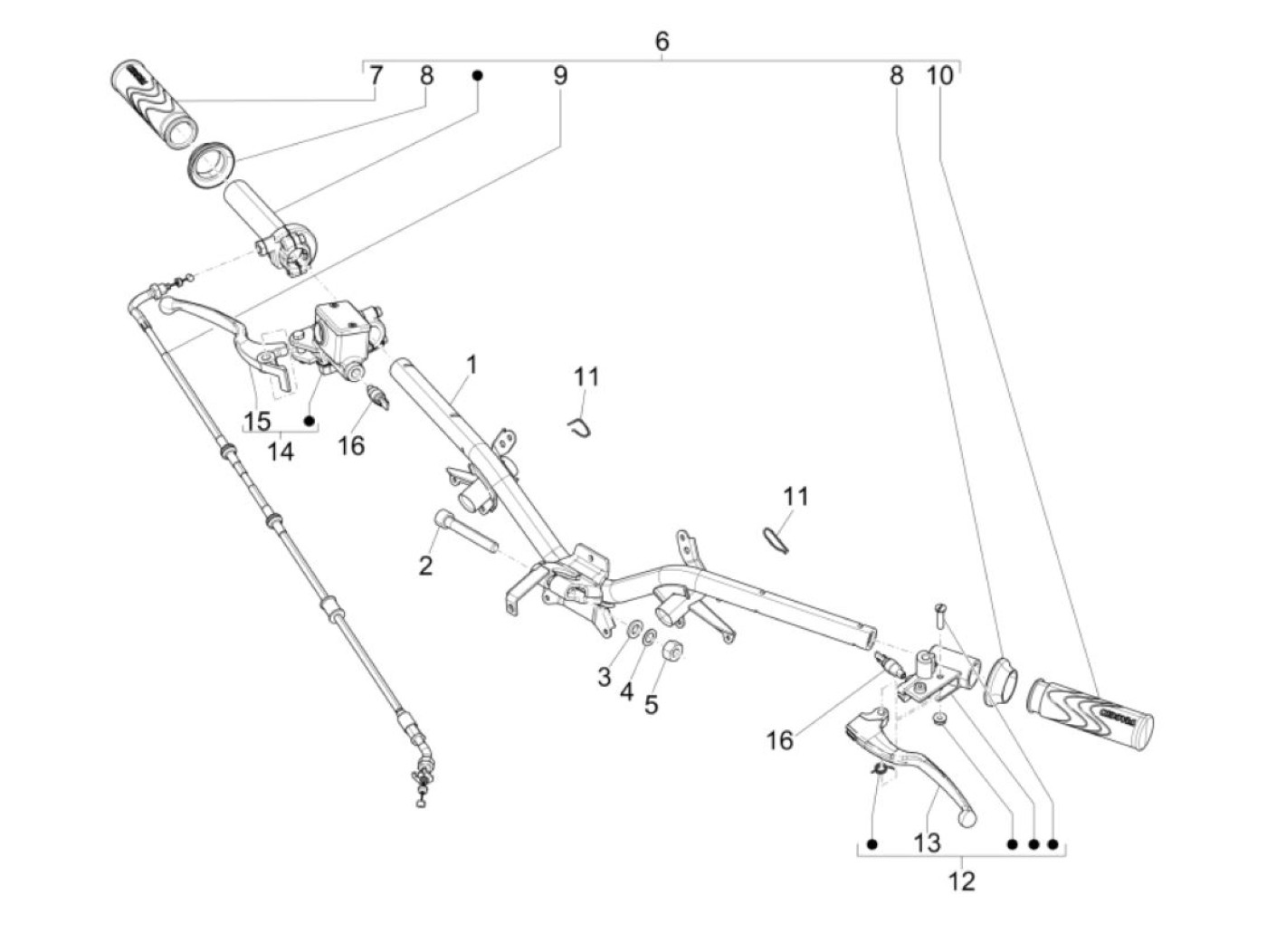 6
7
8
9
8
10
1
11
15
14
16
11
2
3
4
5
16
13
12