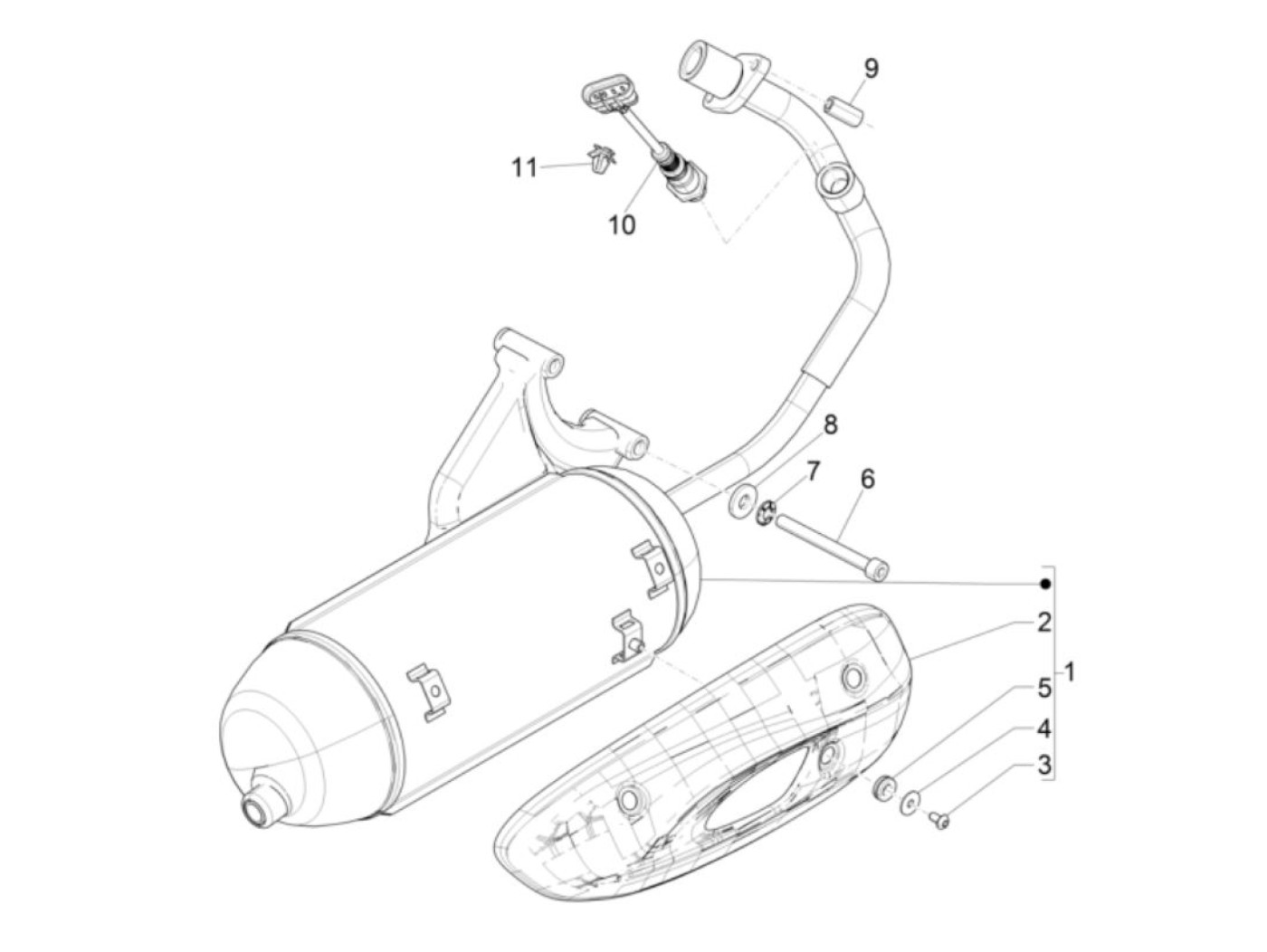 9
11
10
8
7
6
2
1
5
4
3