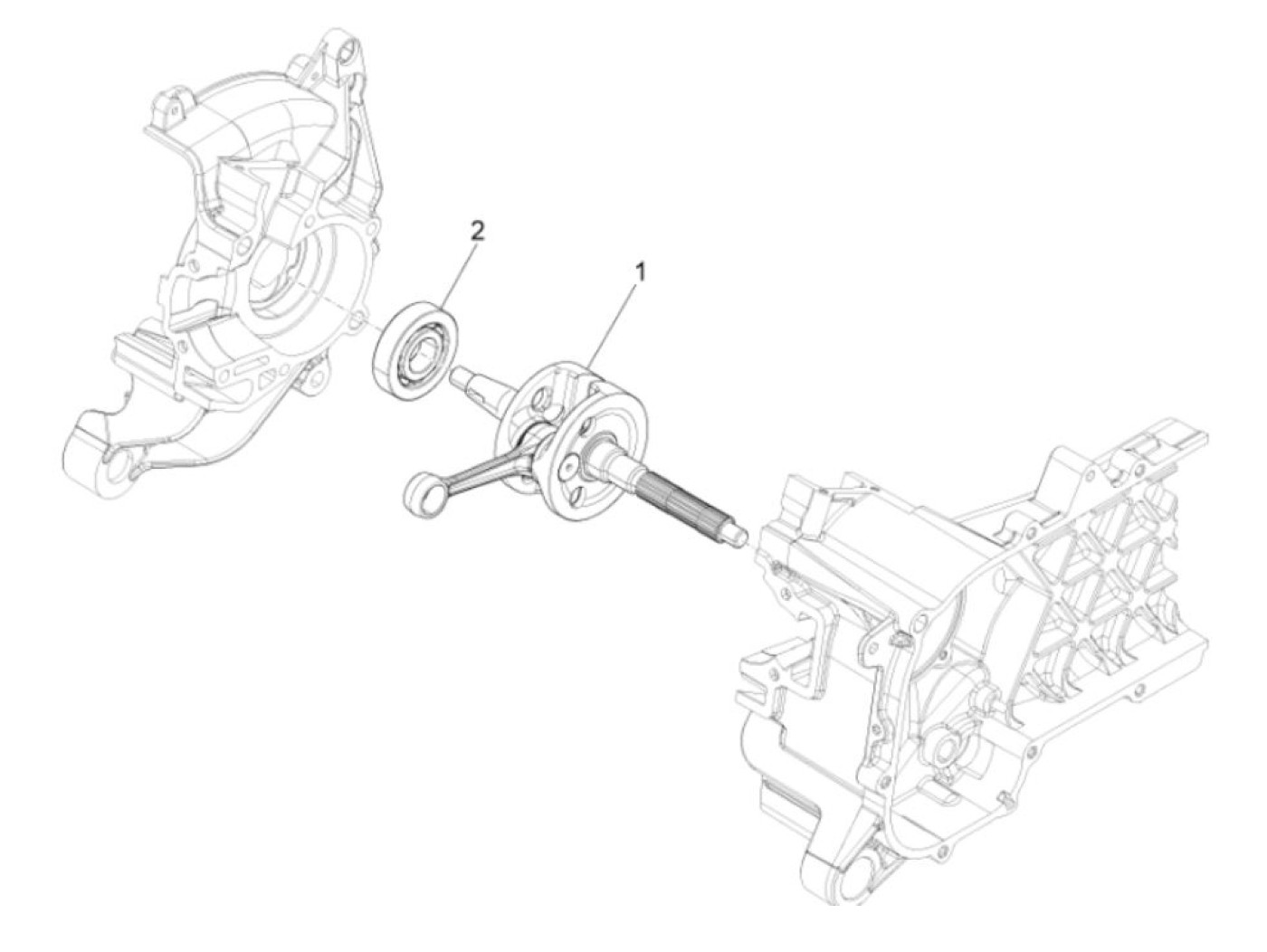 2

1