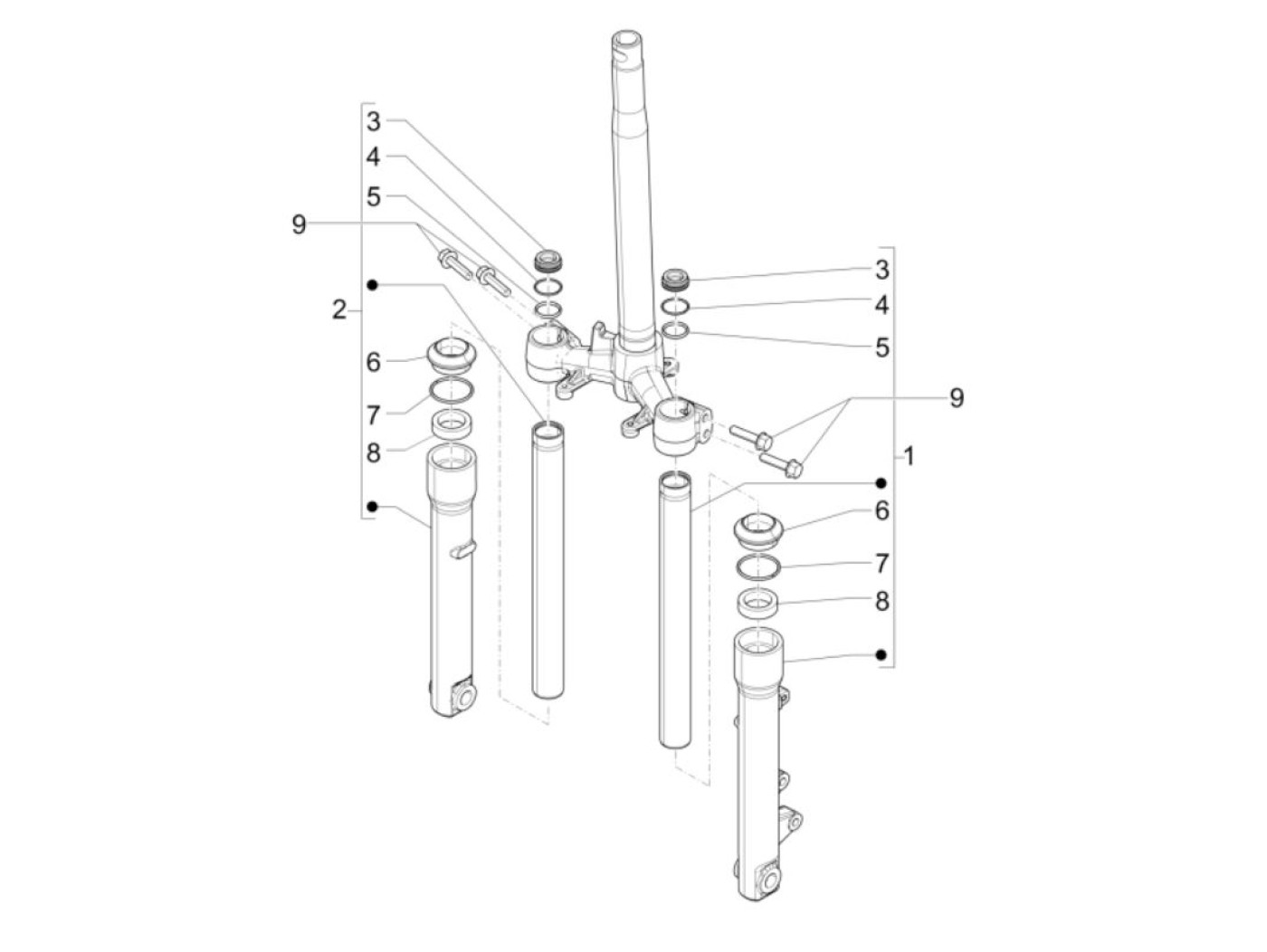 3
4
5
9
2
6
7
8
3
4
5
9
1
6
7
8