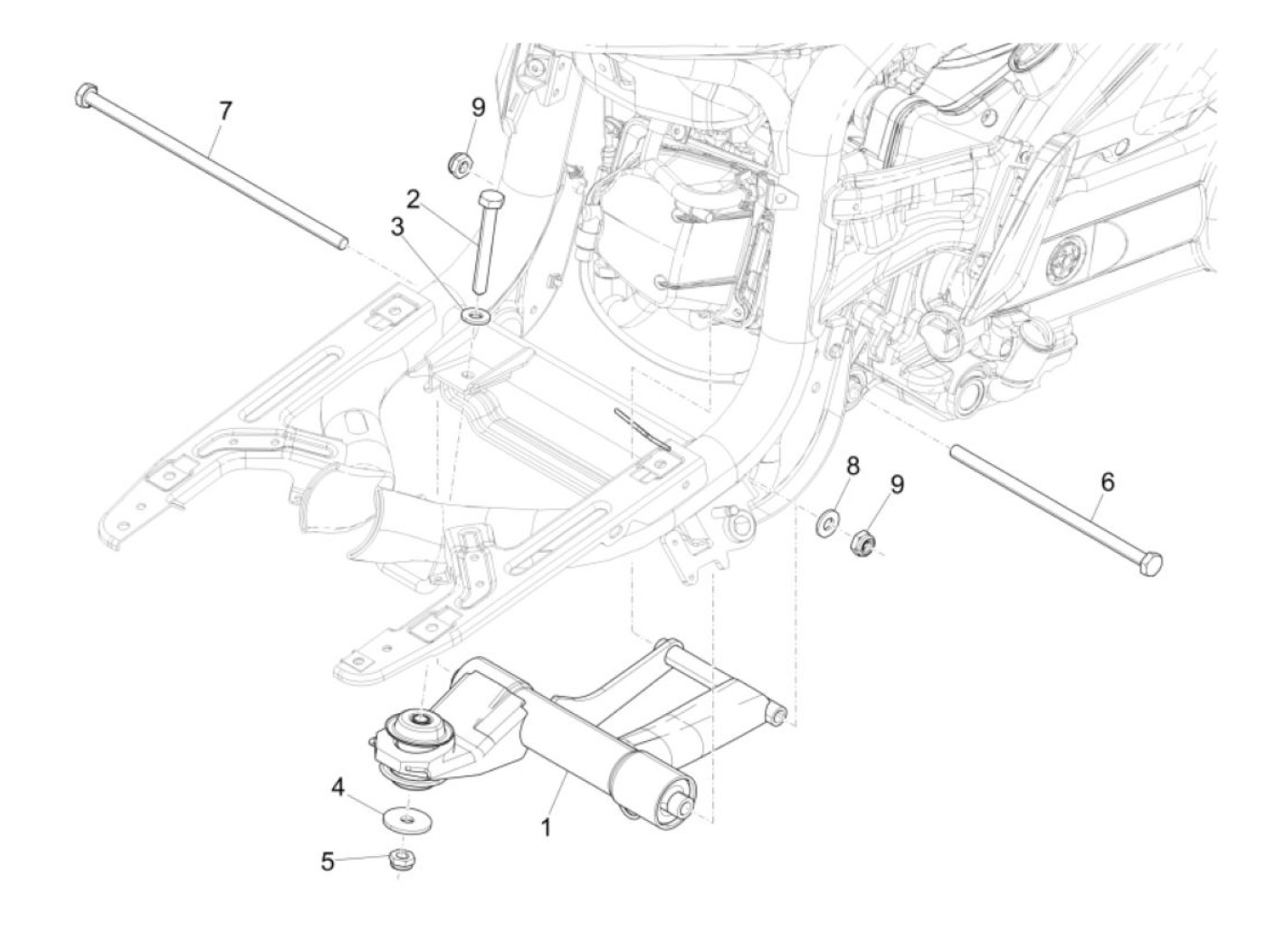 7
9
2
3
8
9
6
4
1
5