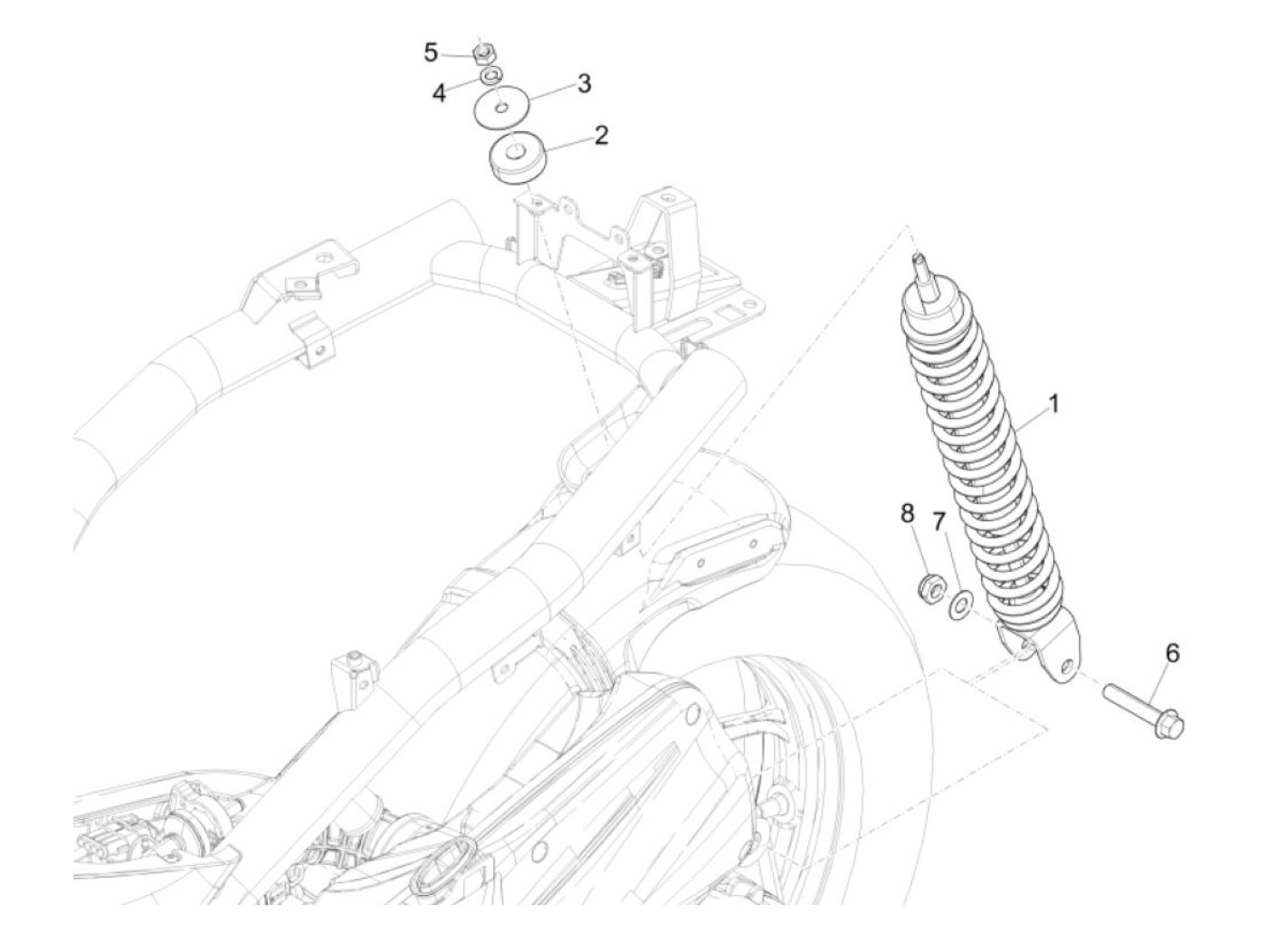 5
4
3
2
1
8
7
6