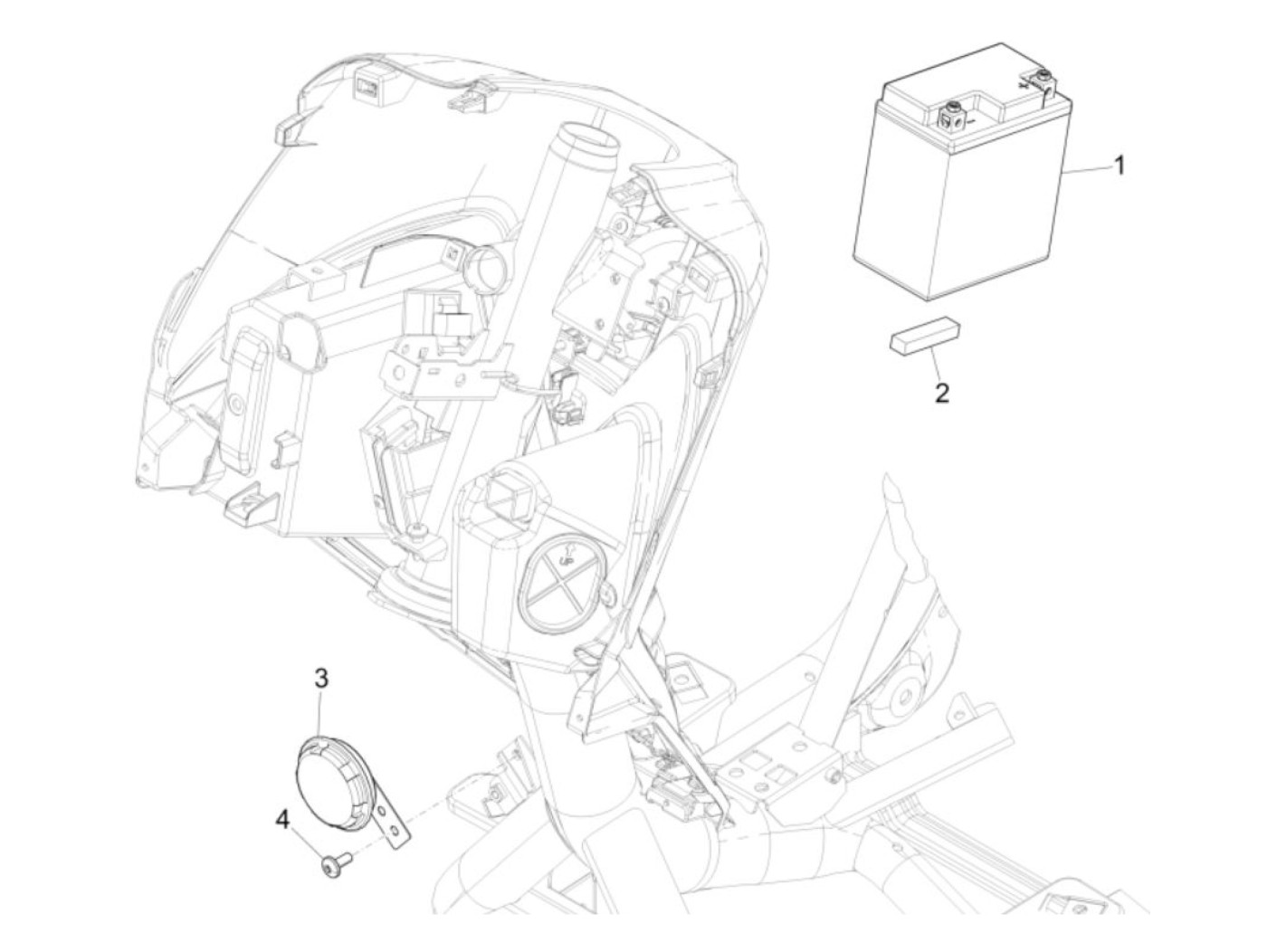 1

2

3

4