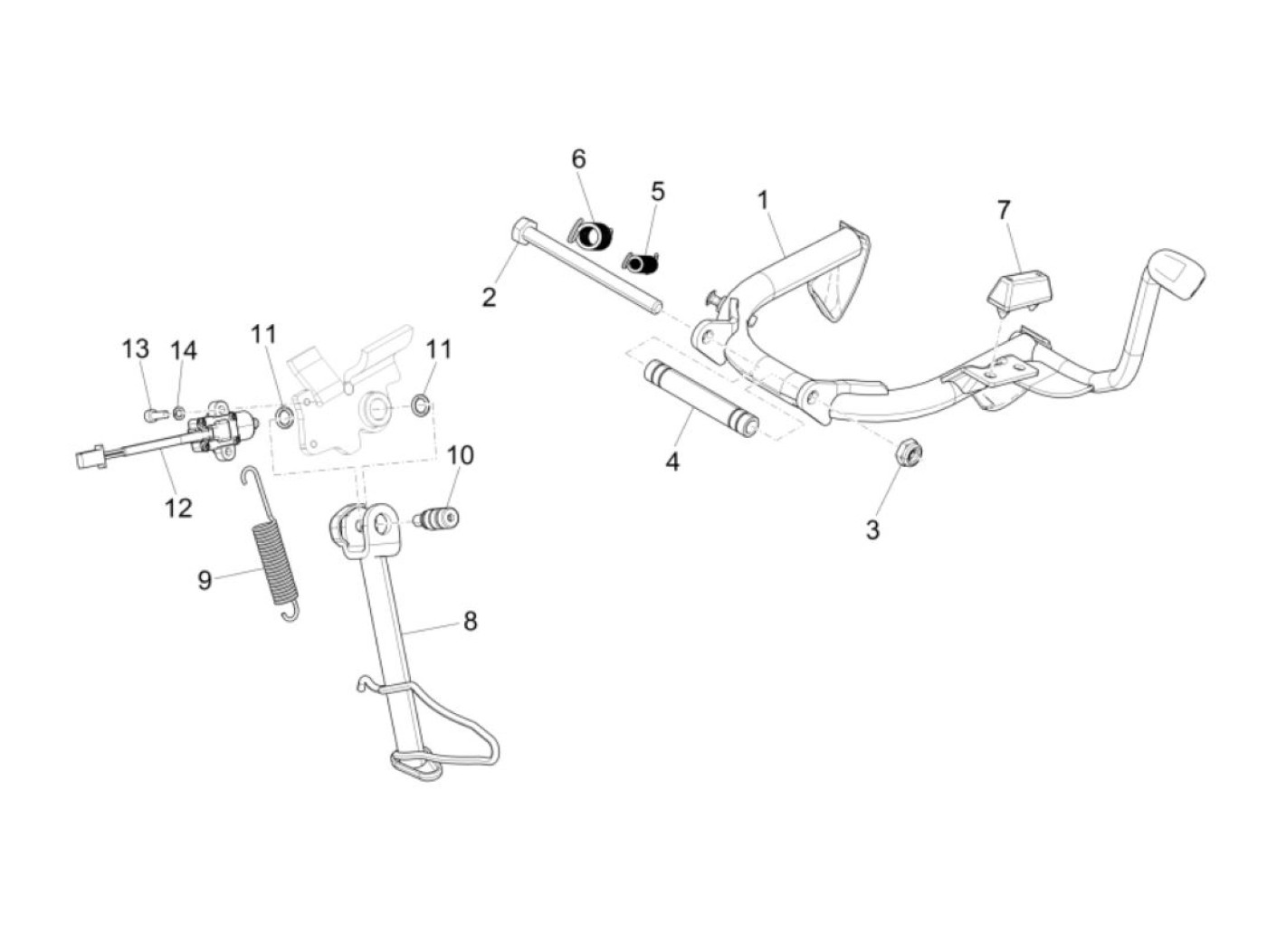 6
5
1
7
2
13
14
11
11
4
10
3
12
9
8