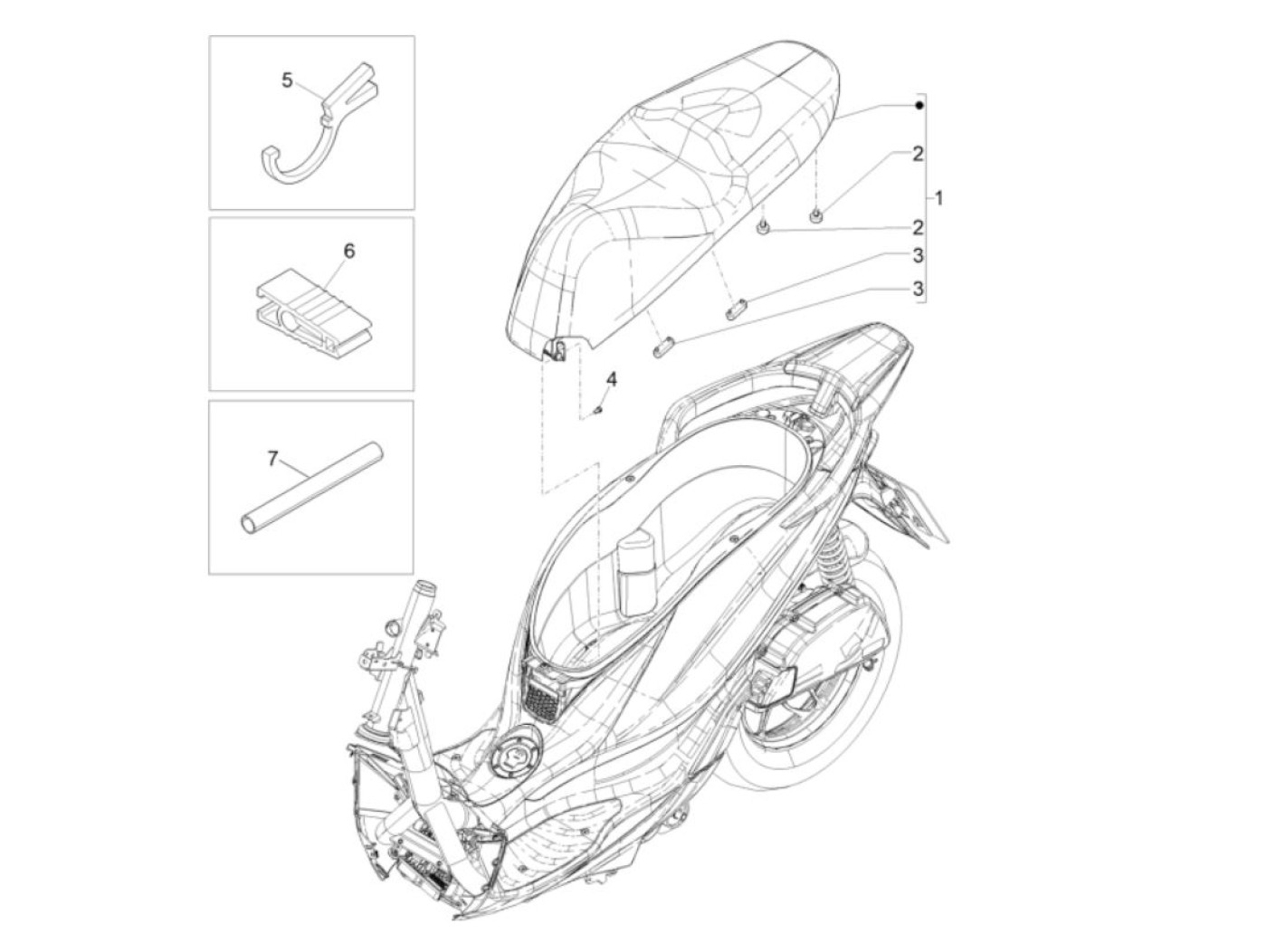 5
6
7
2
1
2
3
3
4