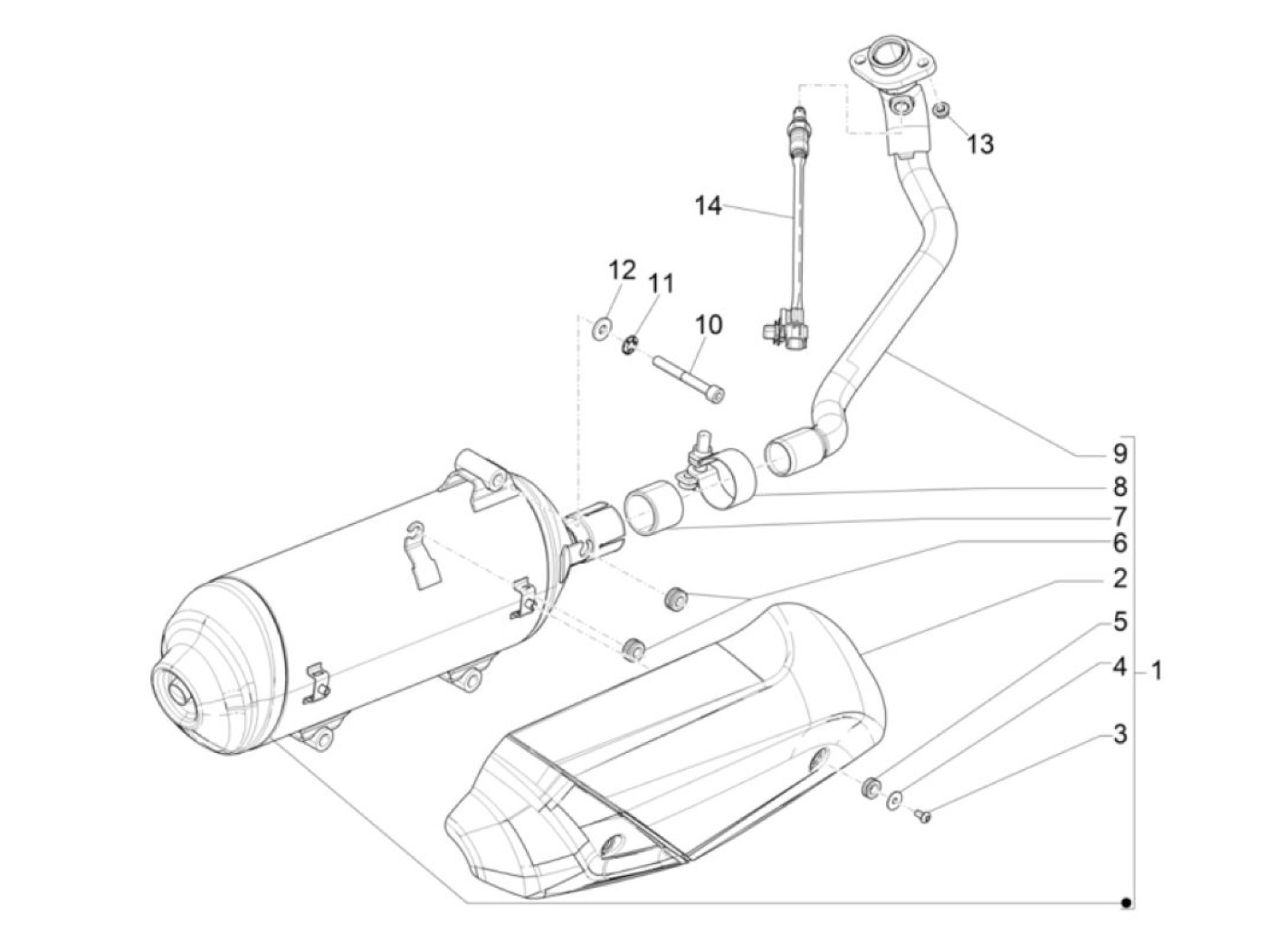 13
14
12
11
10
9
8
7
6
2
5
4
1
3