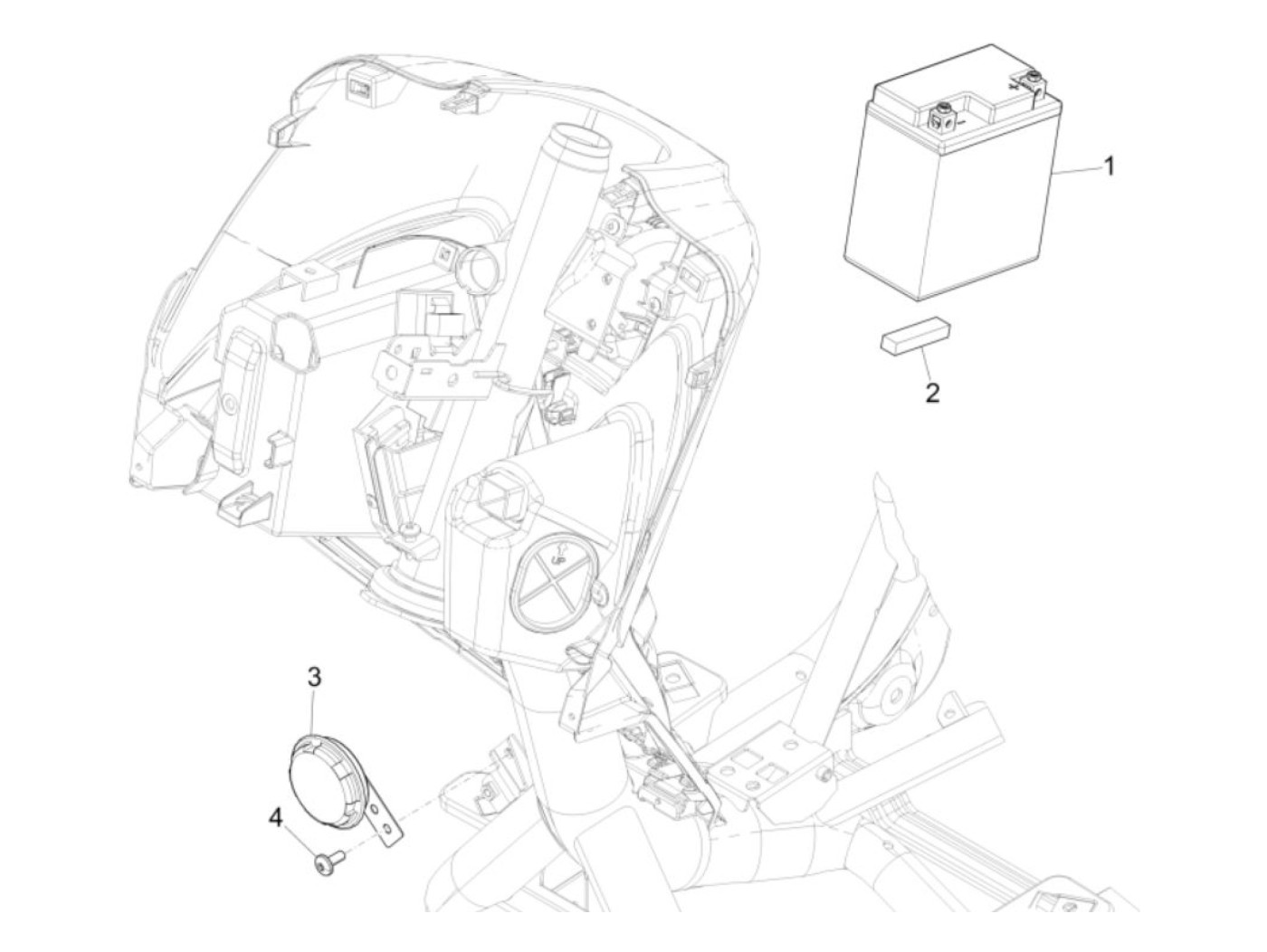 1
2
3
4