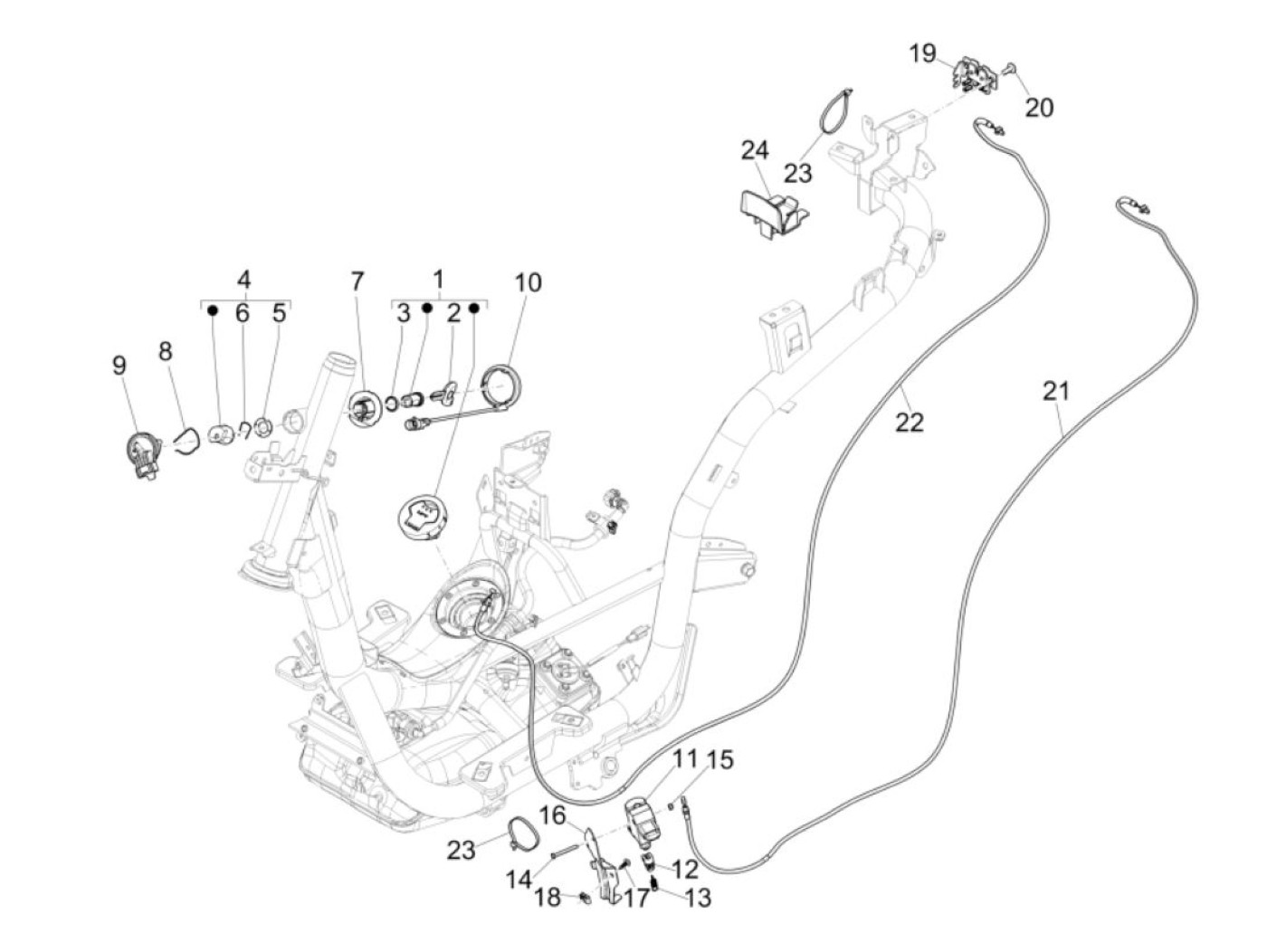 19
20
24
23
4
6
5
7
1
3
2
10
9
8
22
21
11
15
16
23
14
12
18
17
13