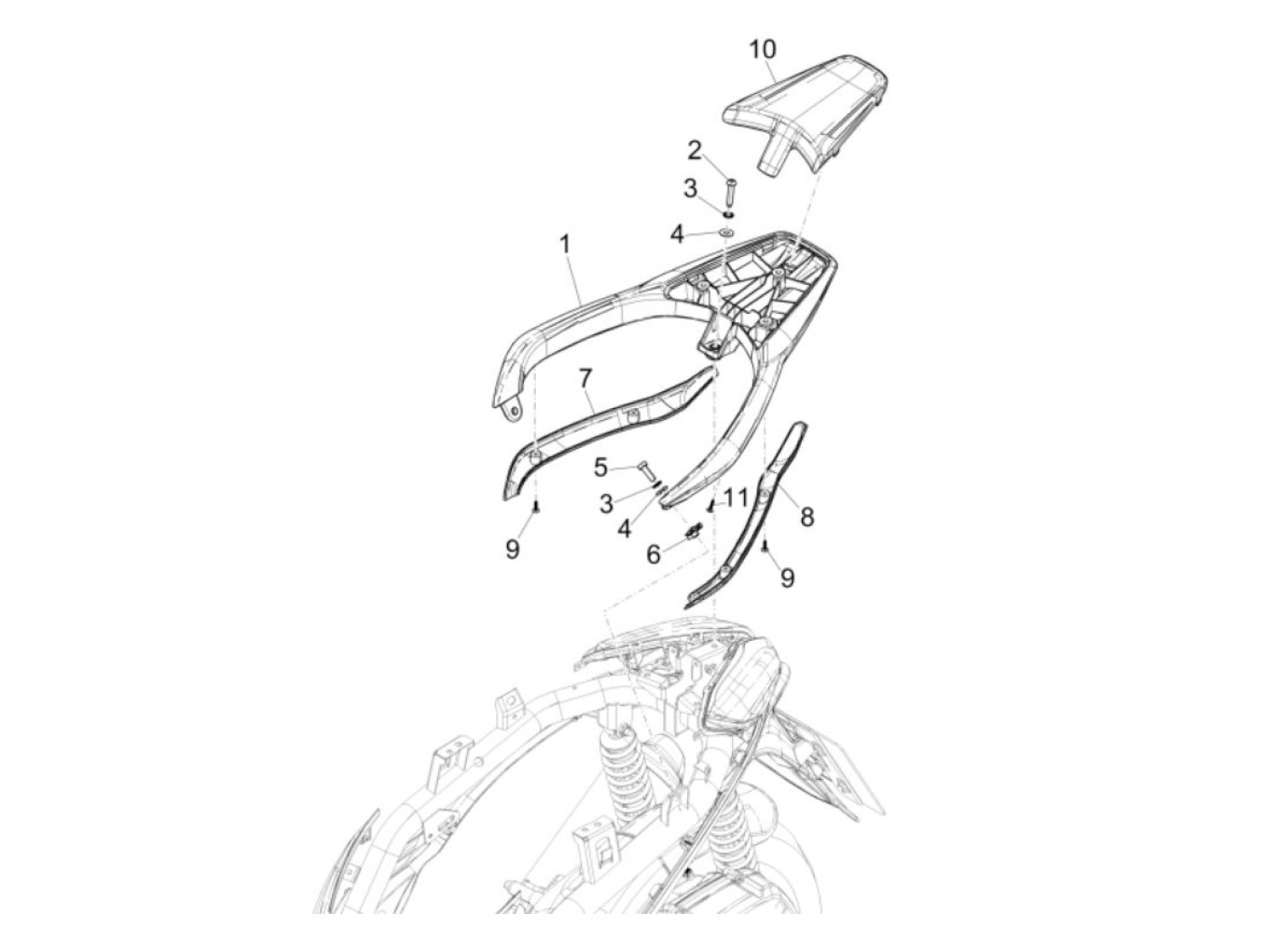 10
2
3
4
1
7
5
3
4
11
8
9
6
9