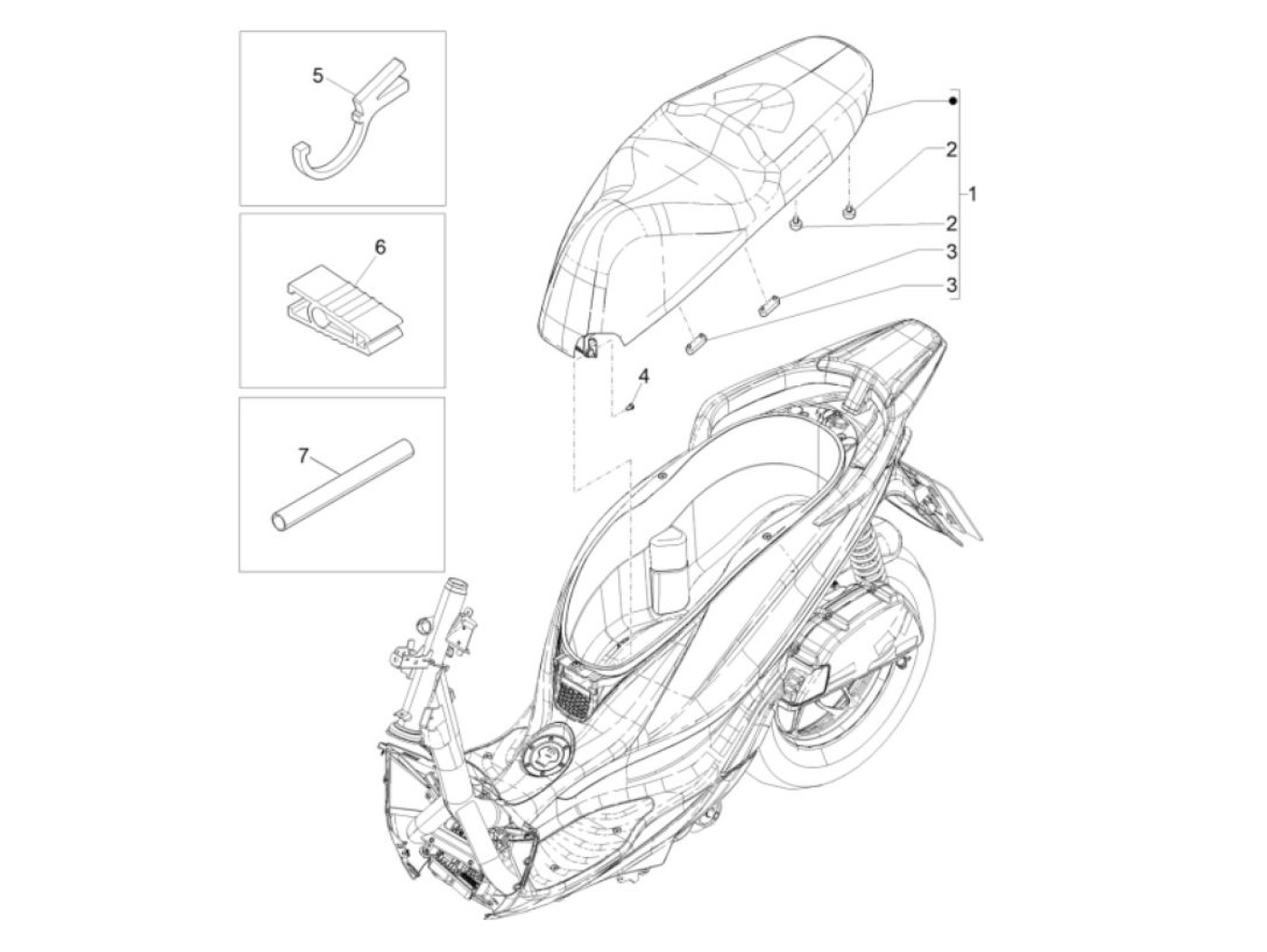 5

6

7

2

1

2

3

3

4