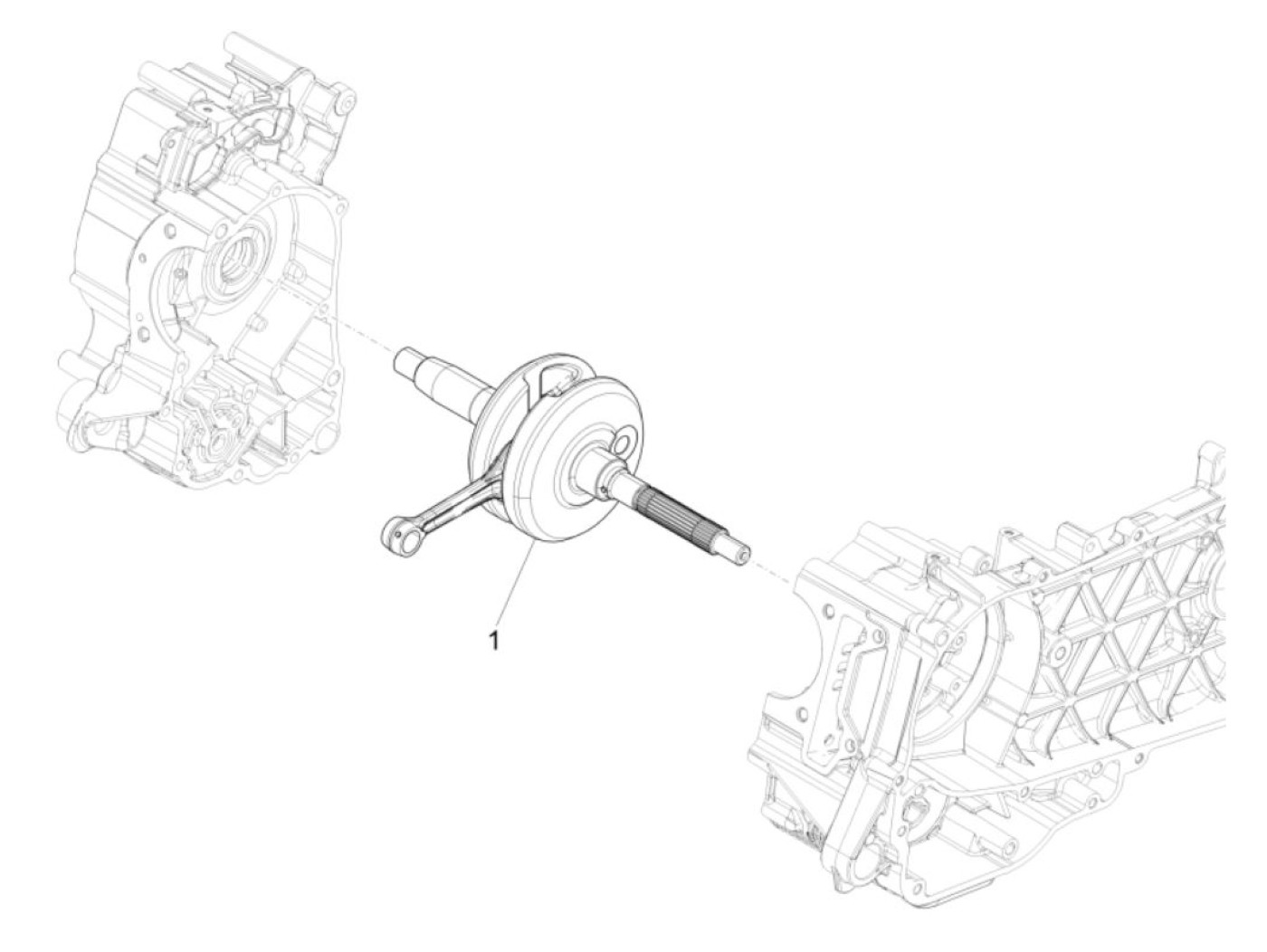 1