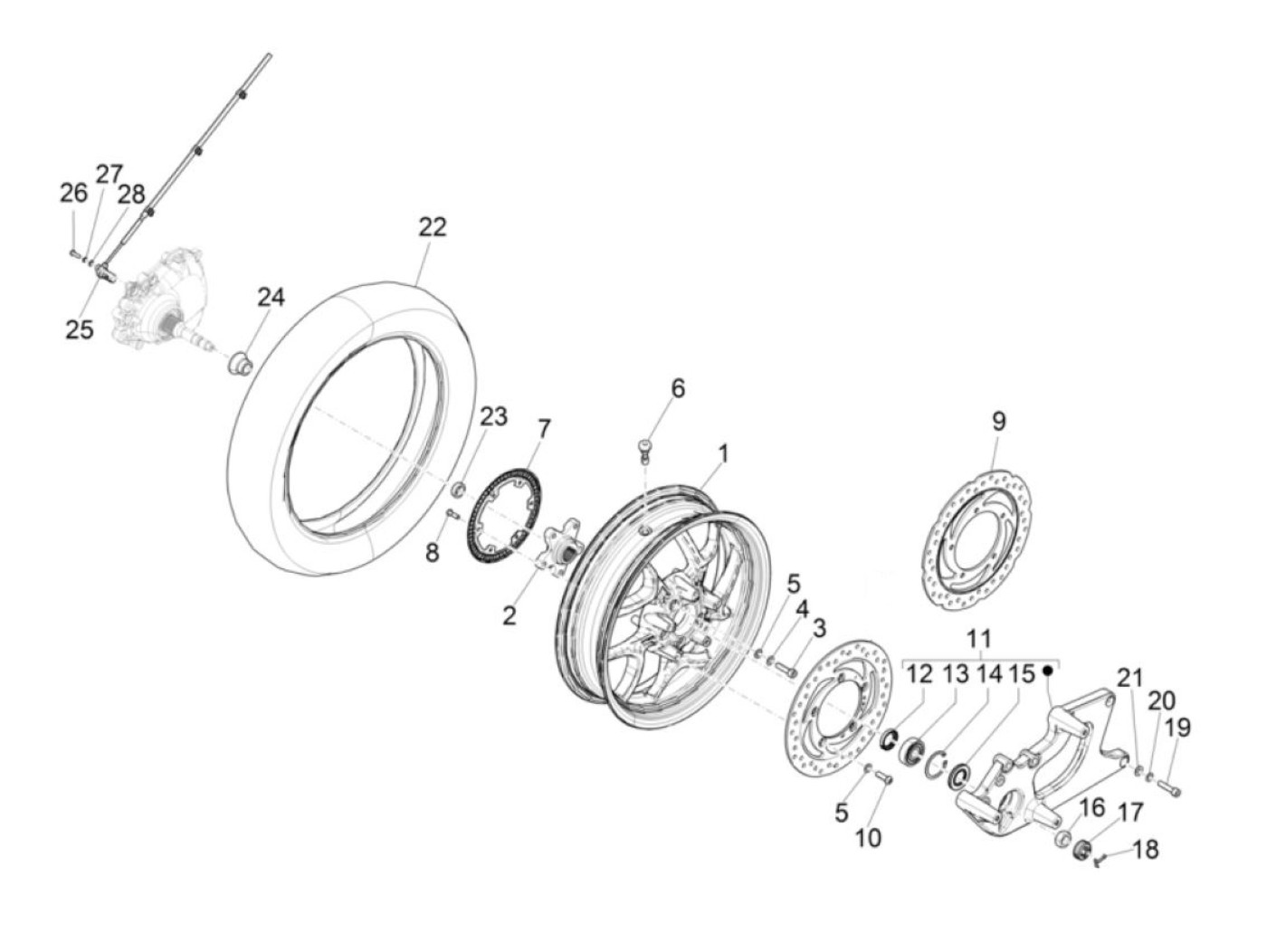 26
27
28
25
22
24
23
7
8
2
6
1
9
5
4
3
11
12
13
14
15
21
20
19
5
10
16
17
18