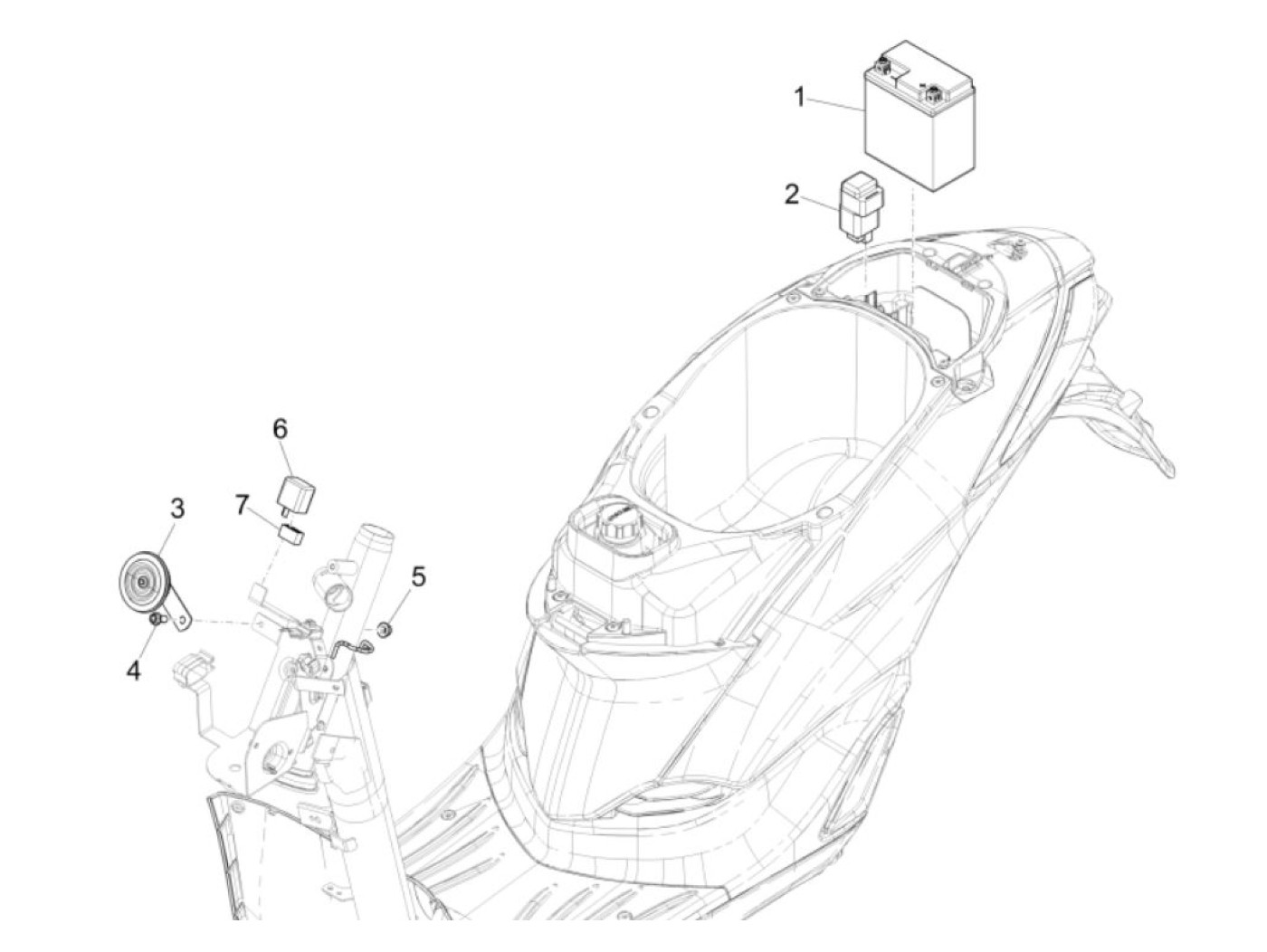 1
2
6
3
7
5
4