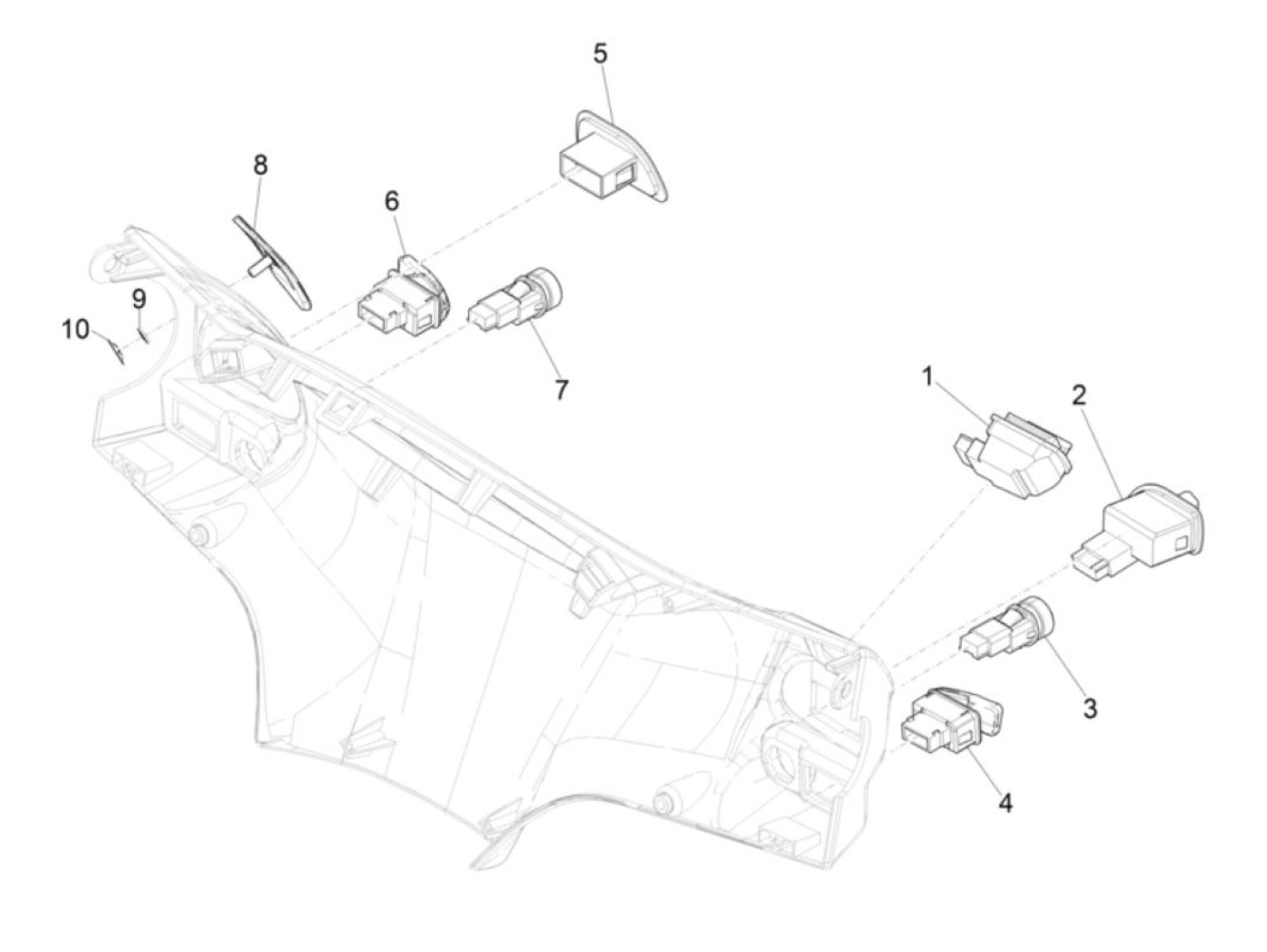 5
8
6
9
10
7
1
2
3
4