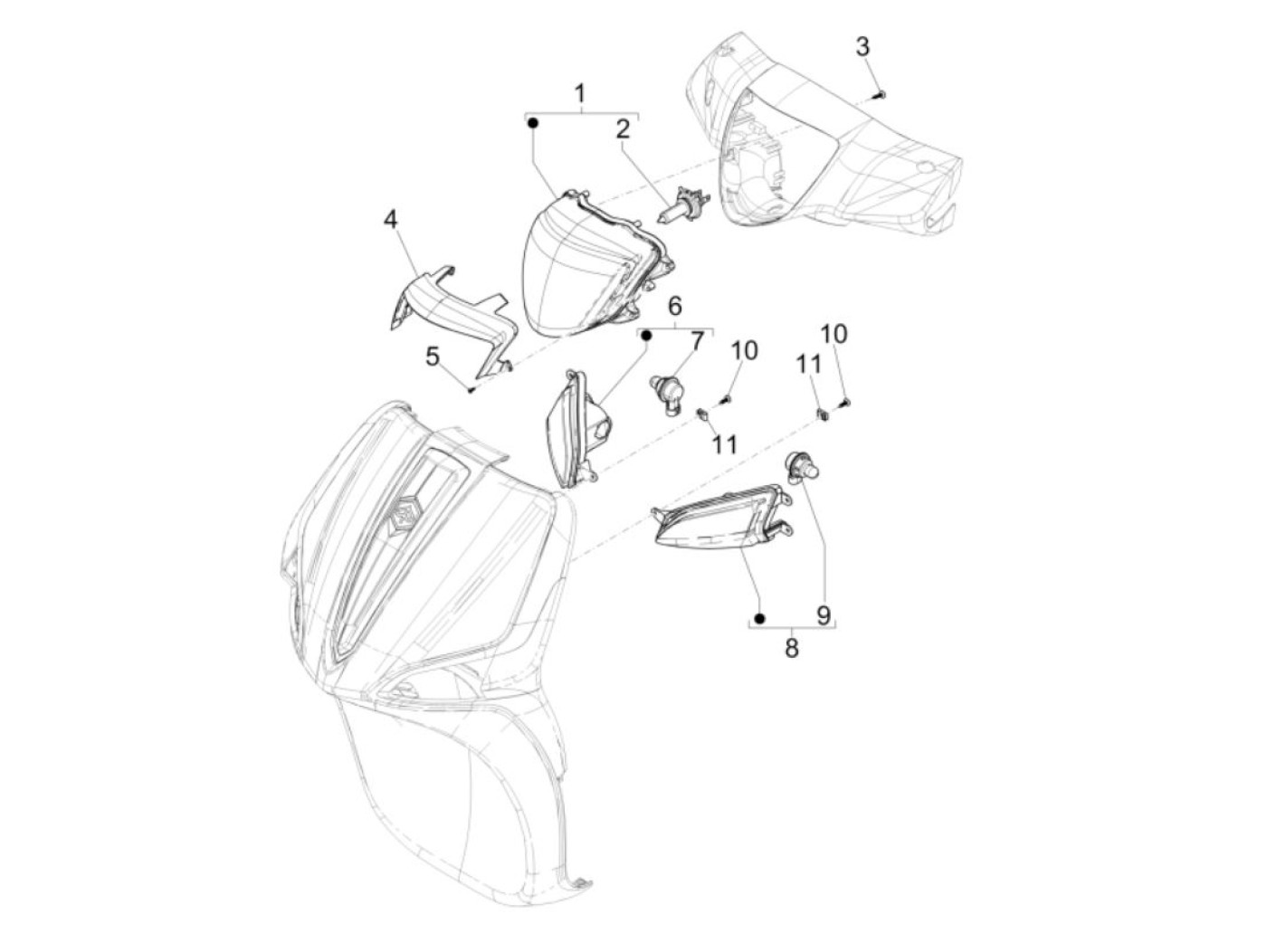 3
1
2
4
6
7
10
10
11
5
11
9
8