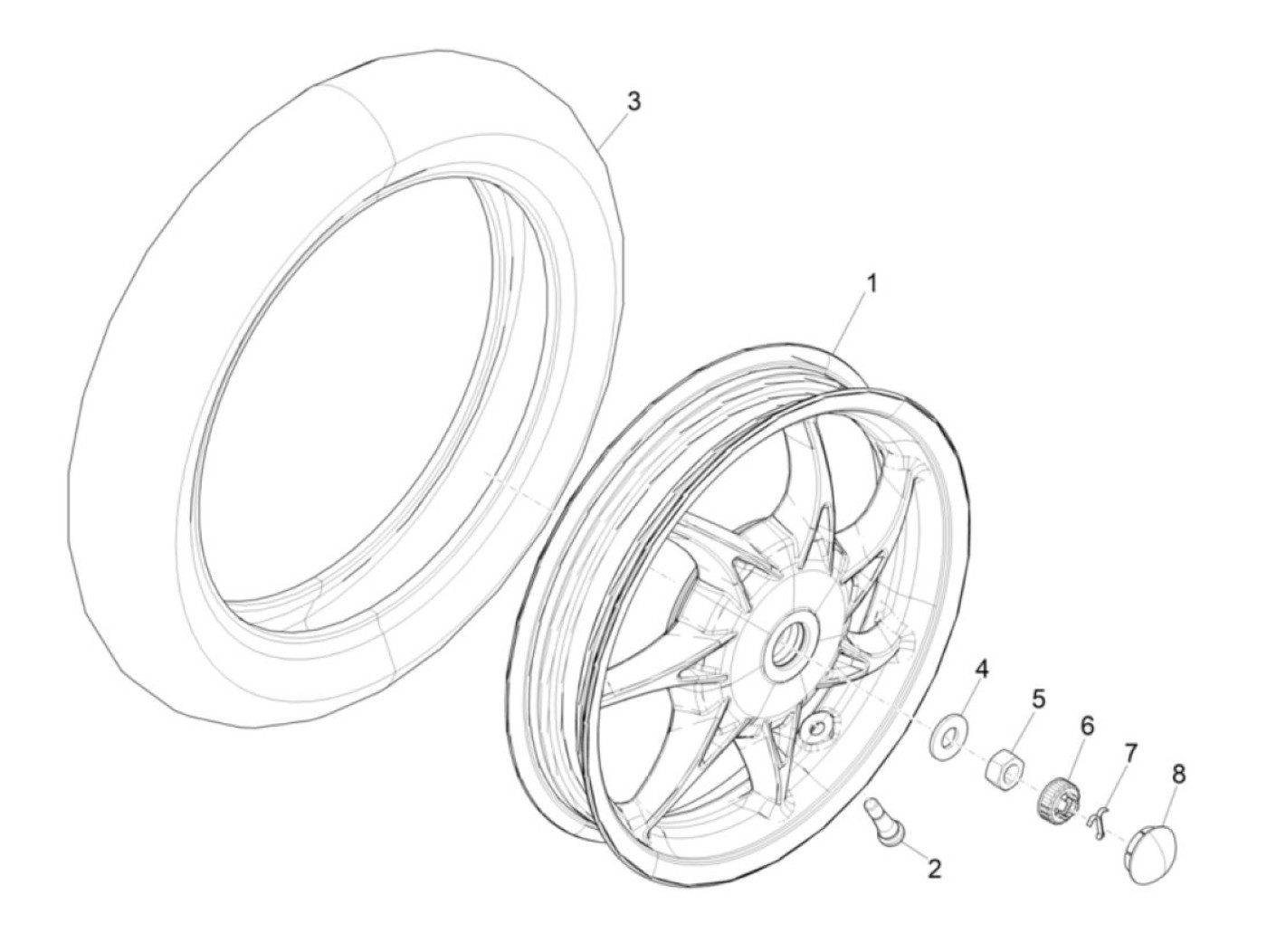 3
1
4
5
6
7
8
2