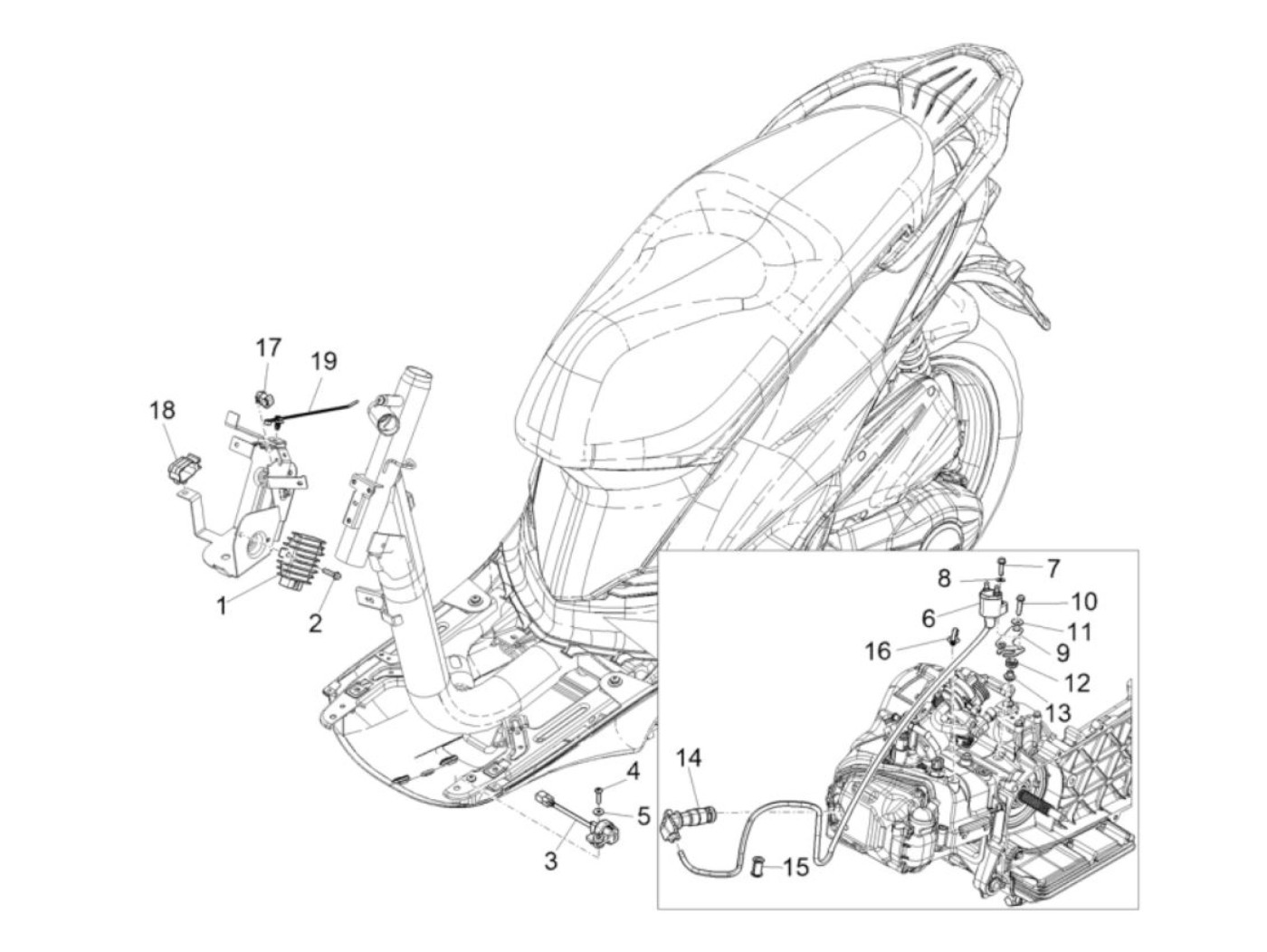 17
19
18
1
2
7
8
10
6
11
16
9
12
13
14
4
5
3
15