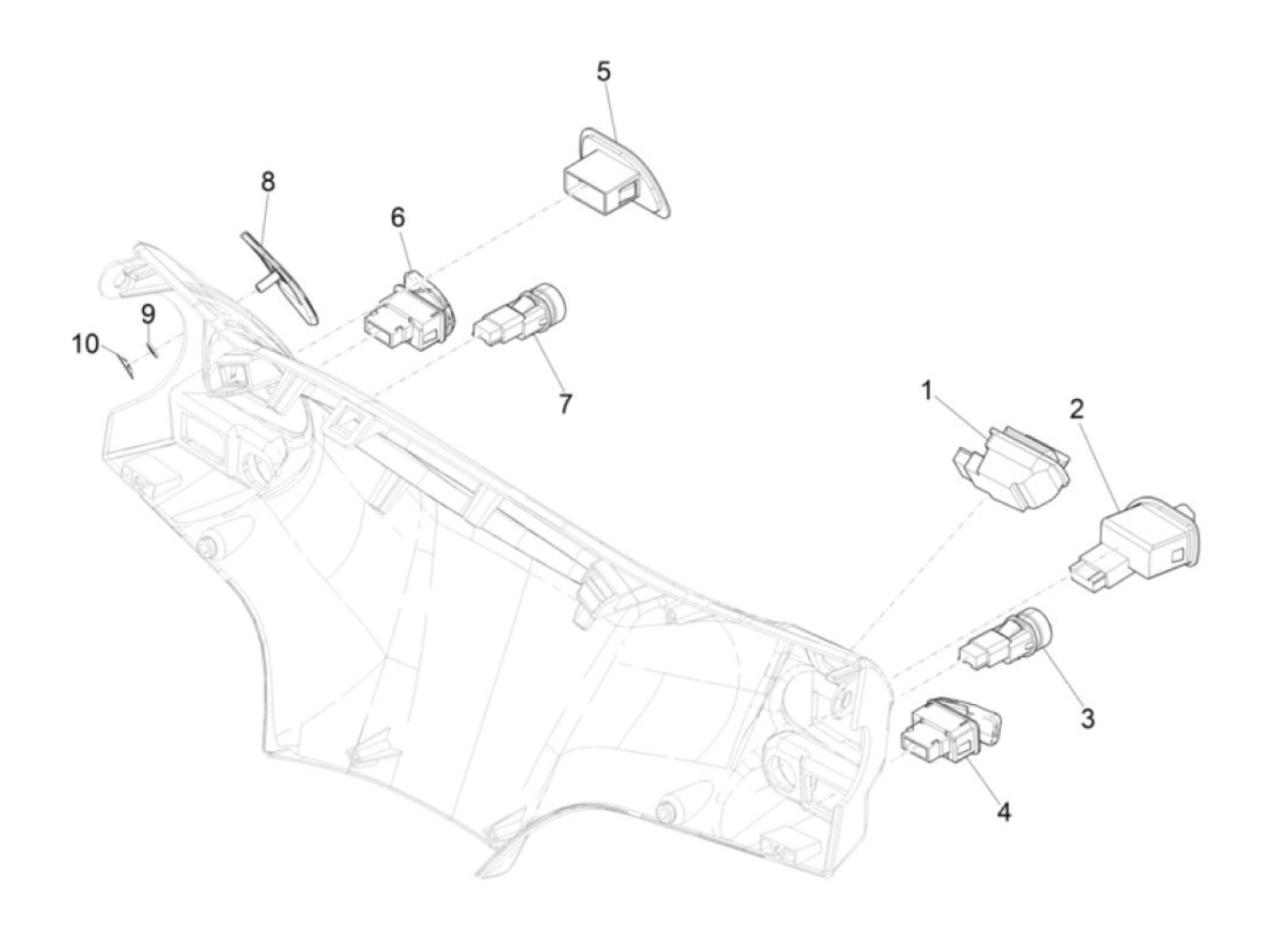 5
8
6
9
10
7
1
2
3
4