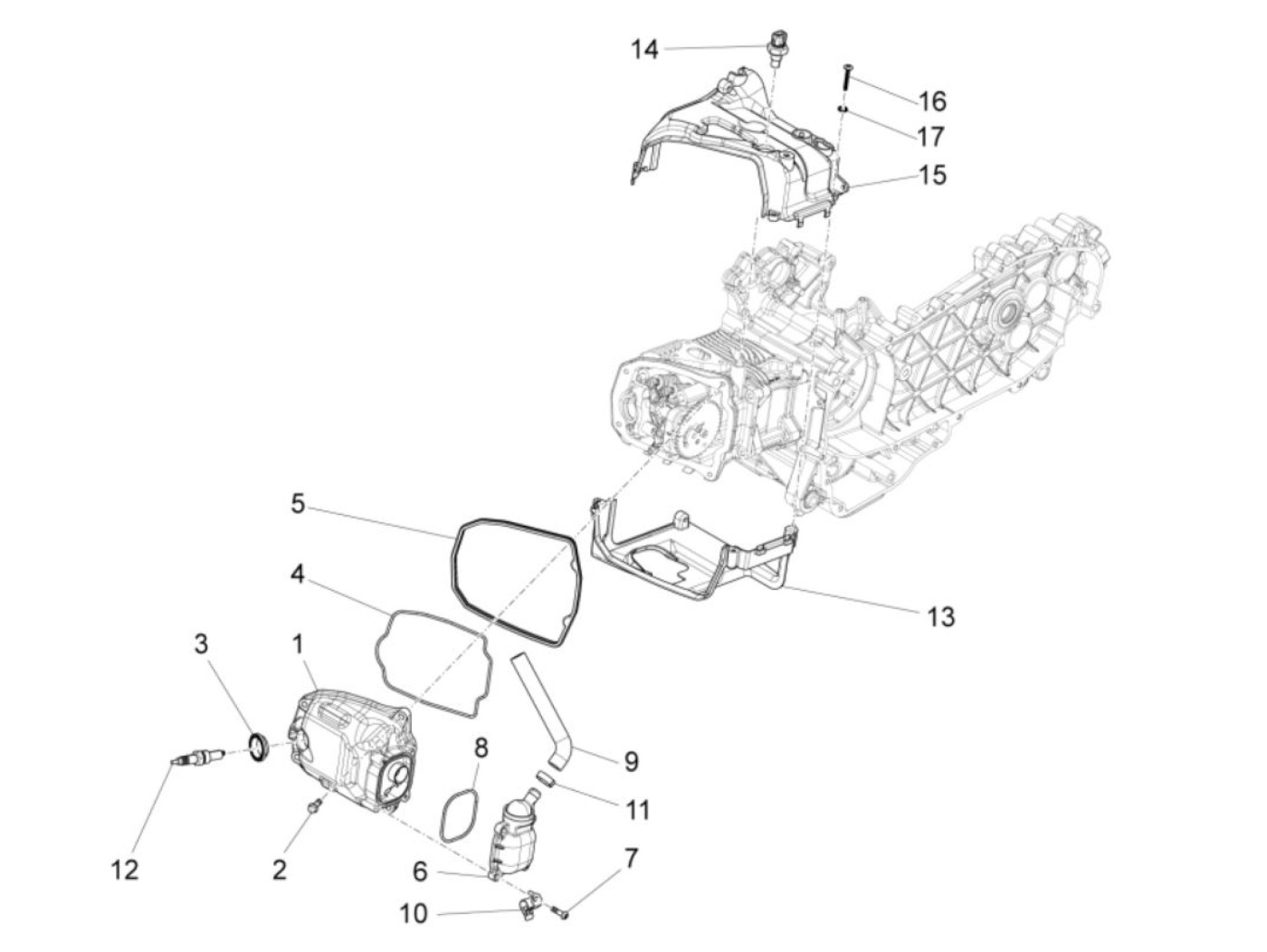 14
16
17
15
5
4
13
3
1
8
9
11
12
2
6
7
10