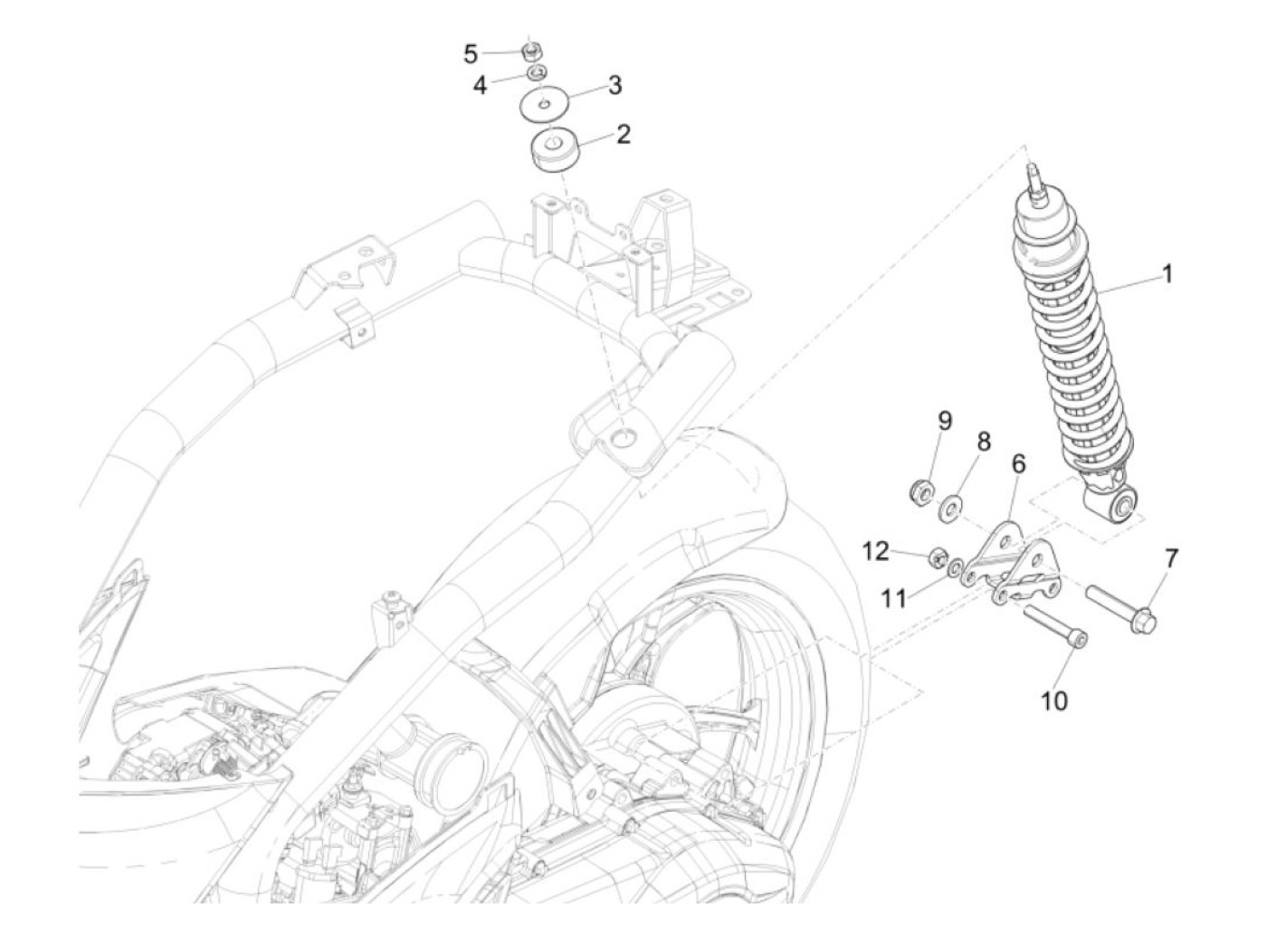 5
4
3
2
1
9
8
6
12
11
7
10