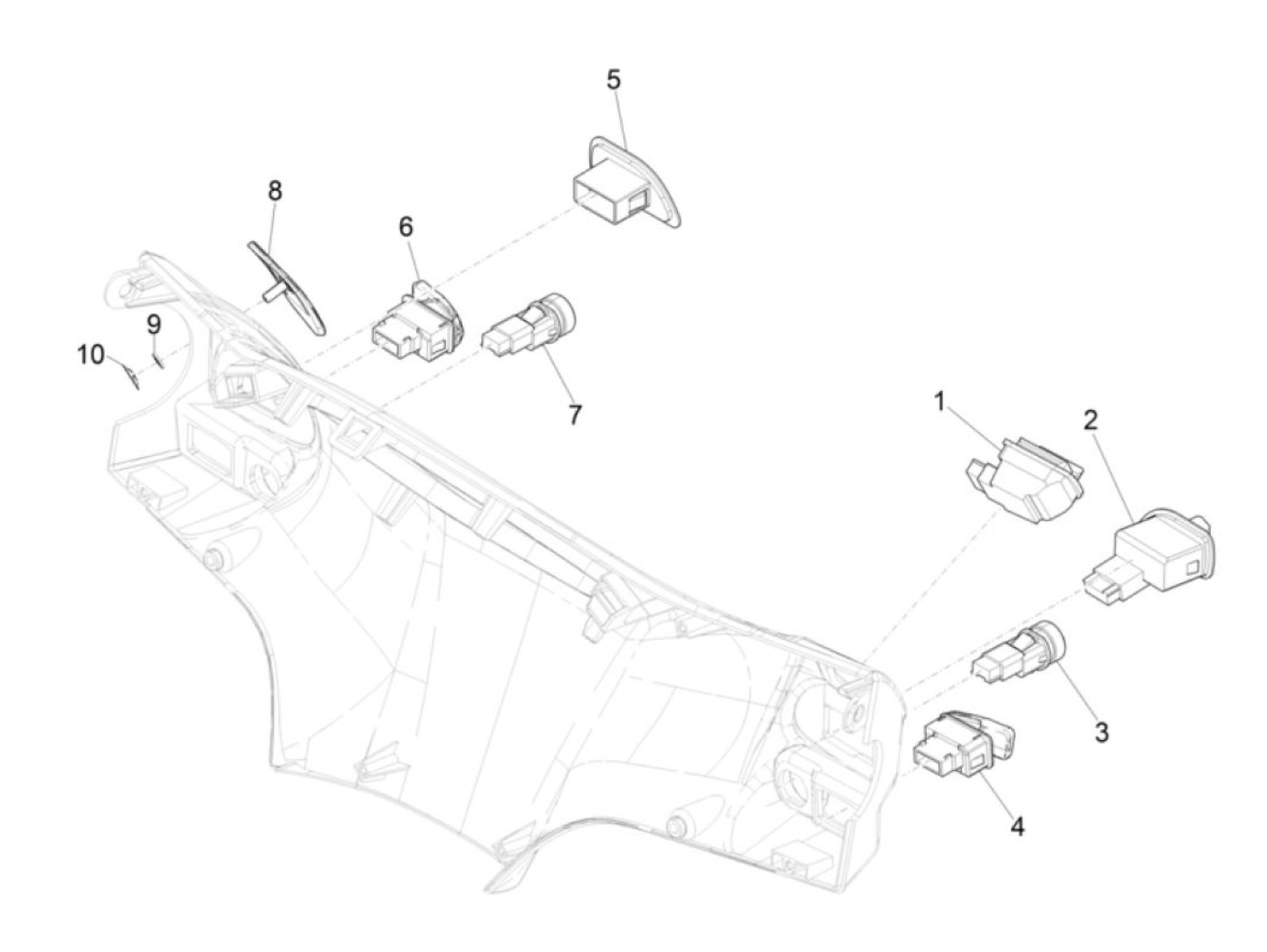 5
8
6
9
10
7
1
2
3
4