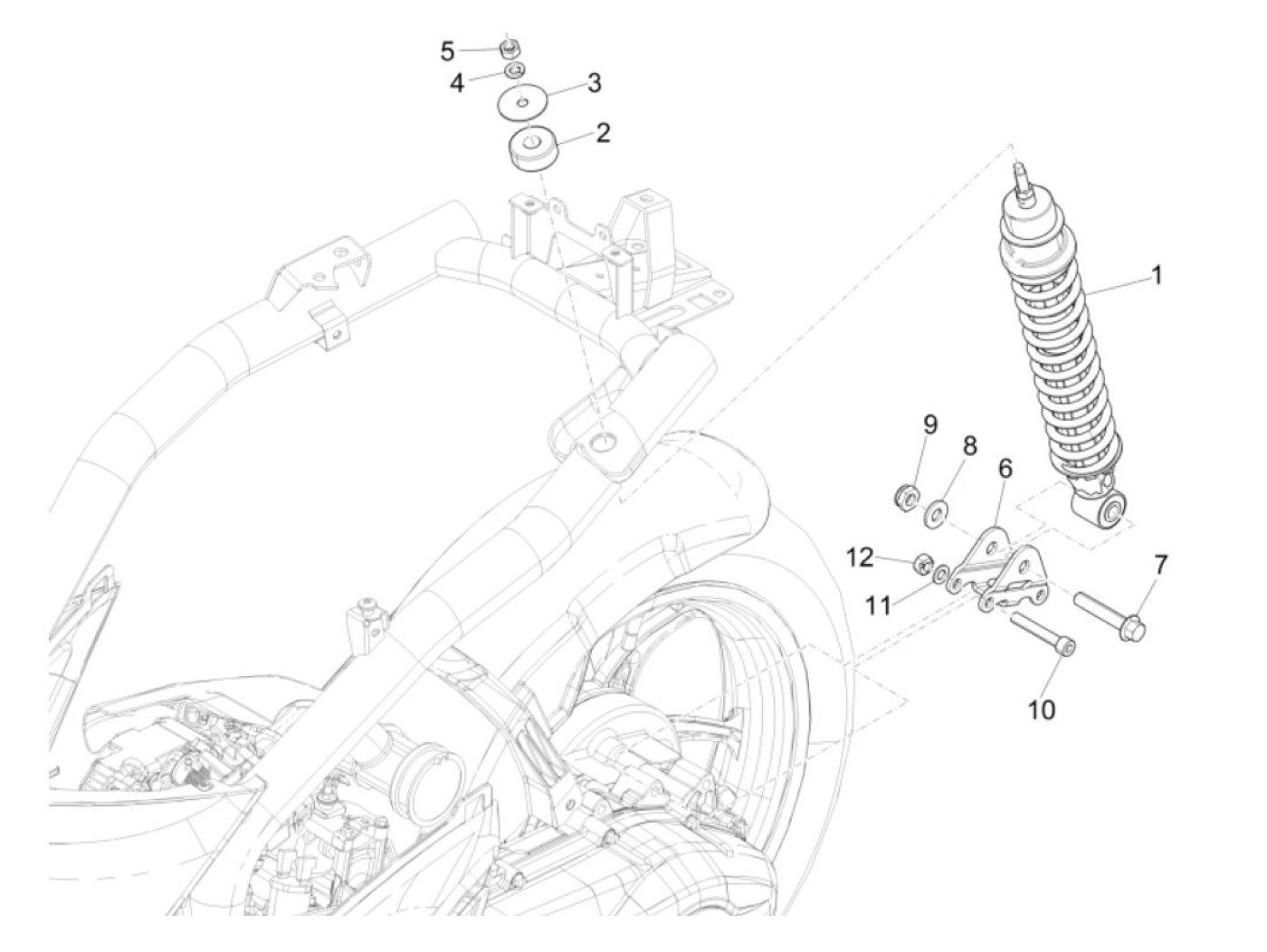 5
4
3
2
1
9
8
6
12
11
7
10