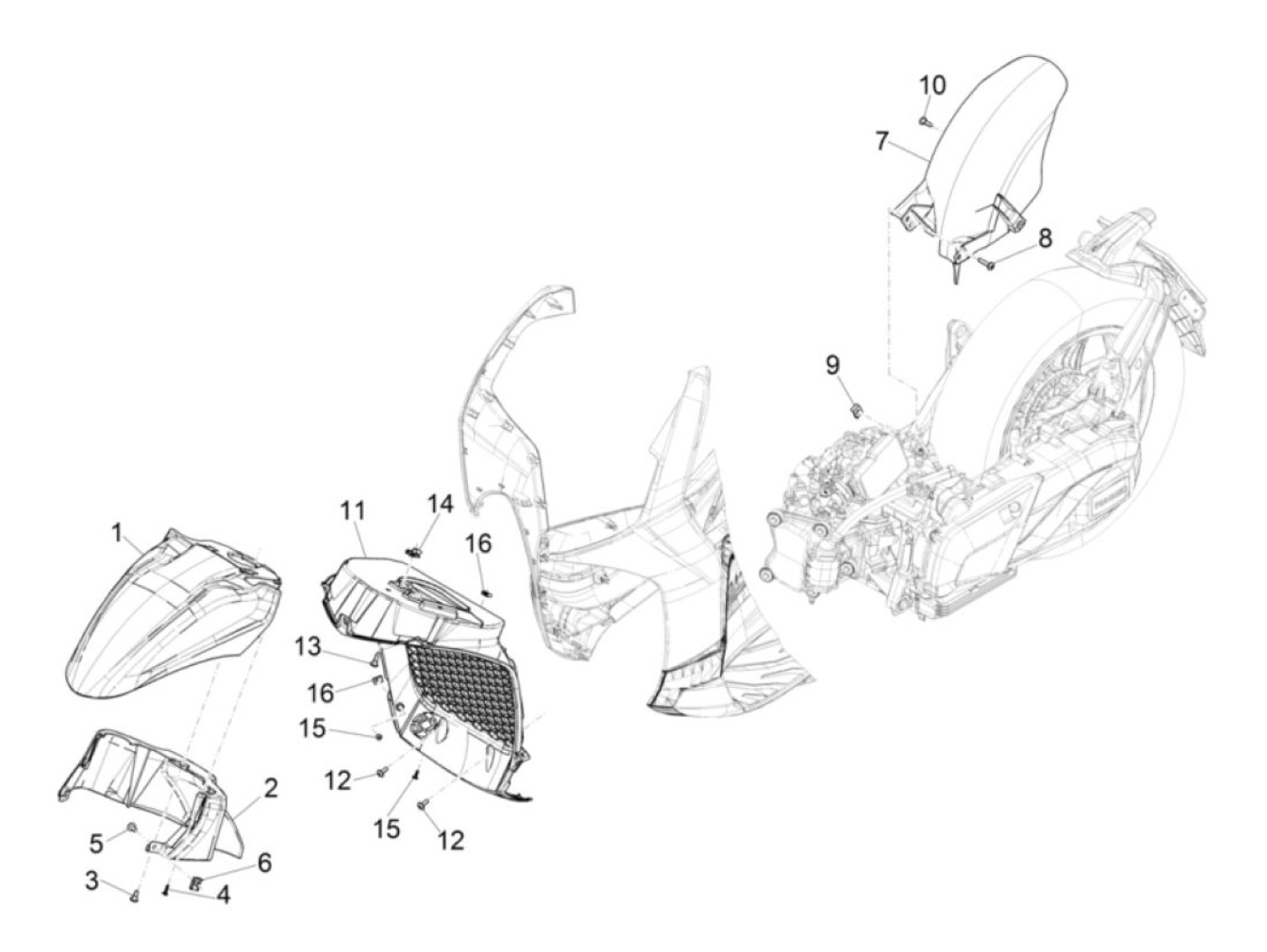 10
7
8
9
1
11
14
16
13
16
15
12
15
12
2
5
6
3
4