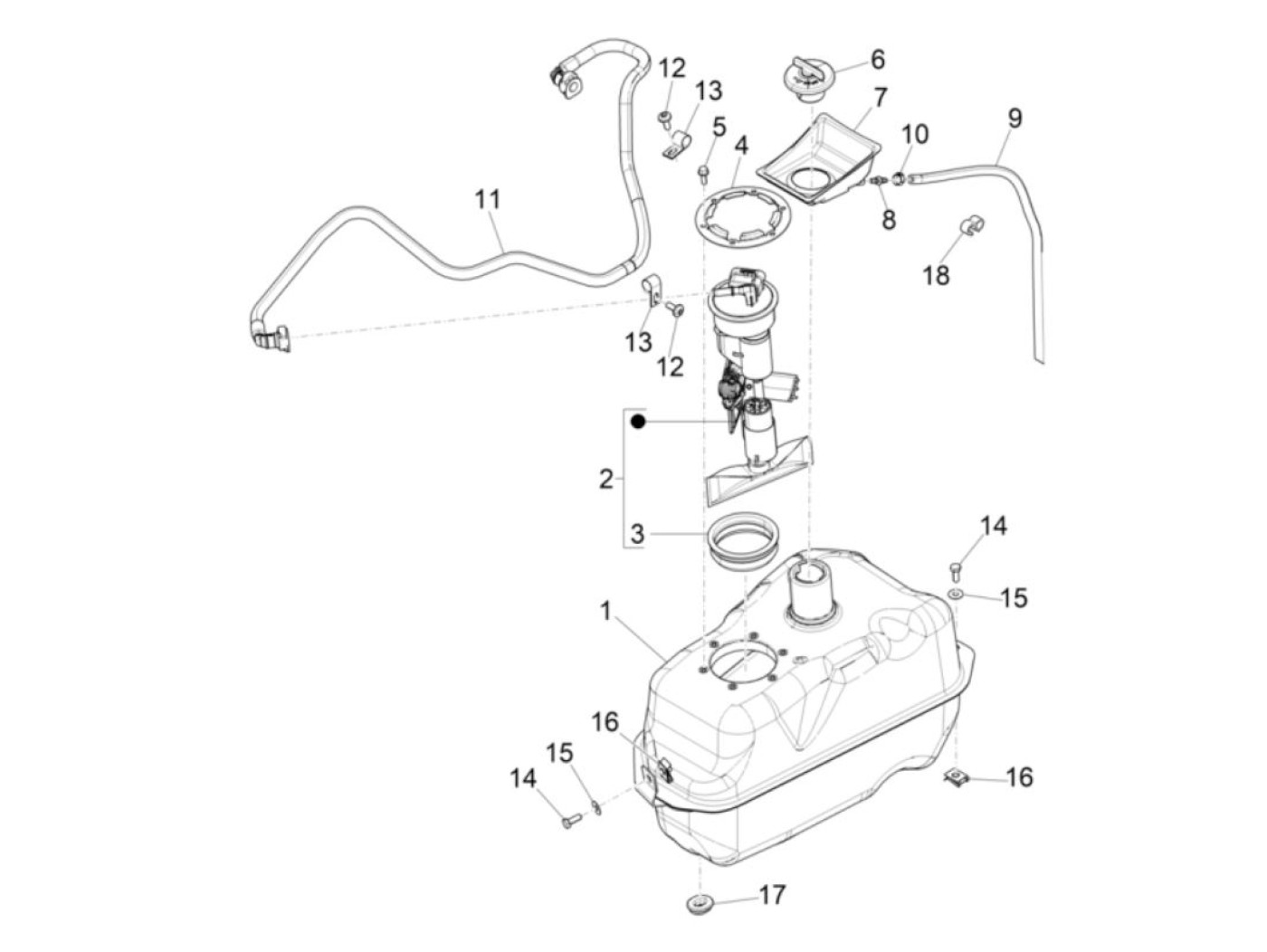 12
13
6
7
5
4
10
9
11
8
18
13
12
2
3
14
15
1
16
15
14
16
17