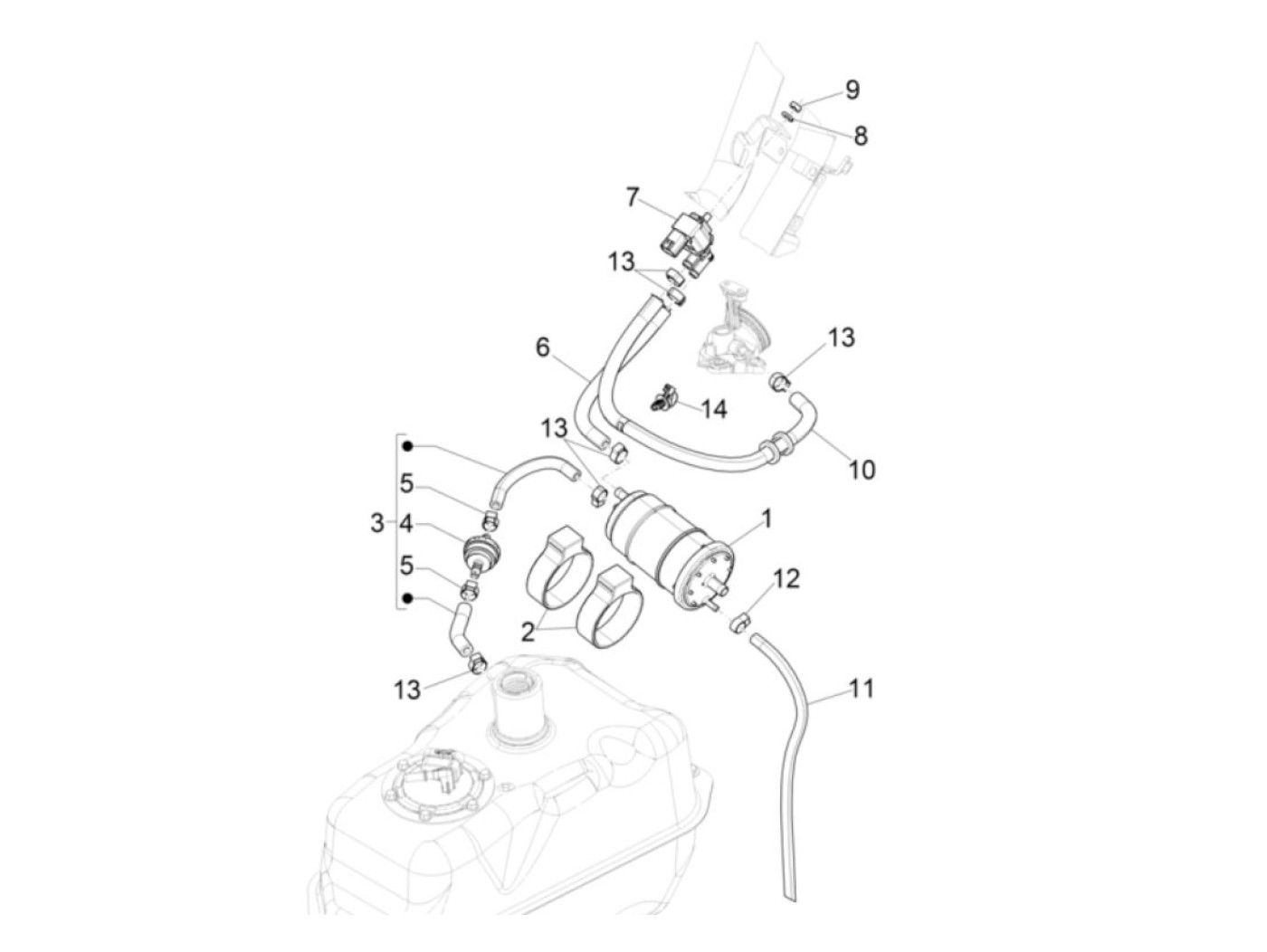 9
8
7
13
6
13
14
13
10
5
3
4
5
1
12
2
13
11