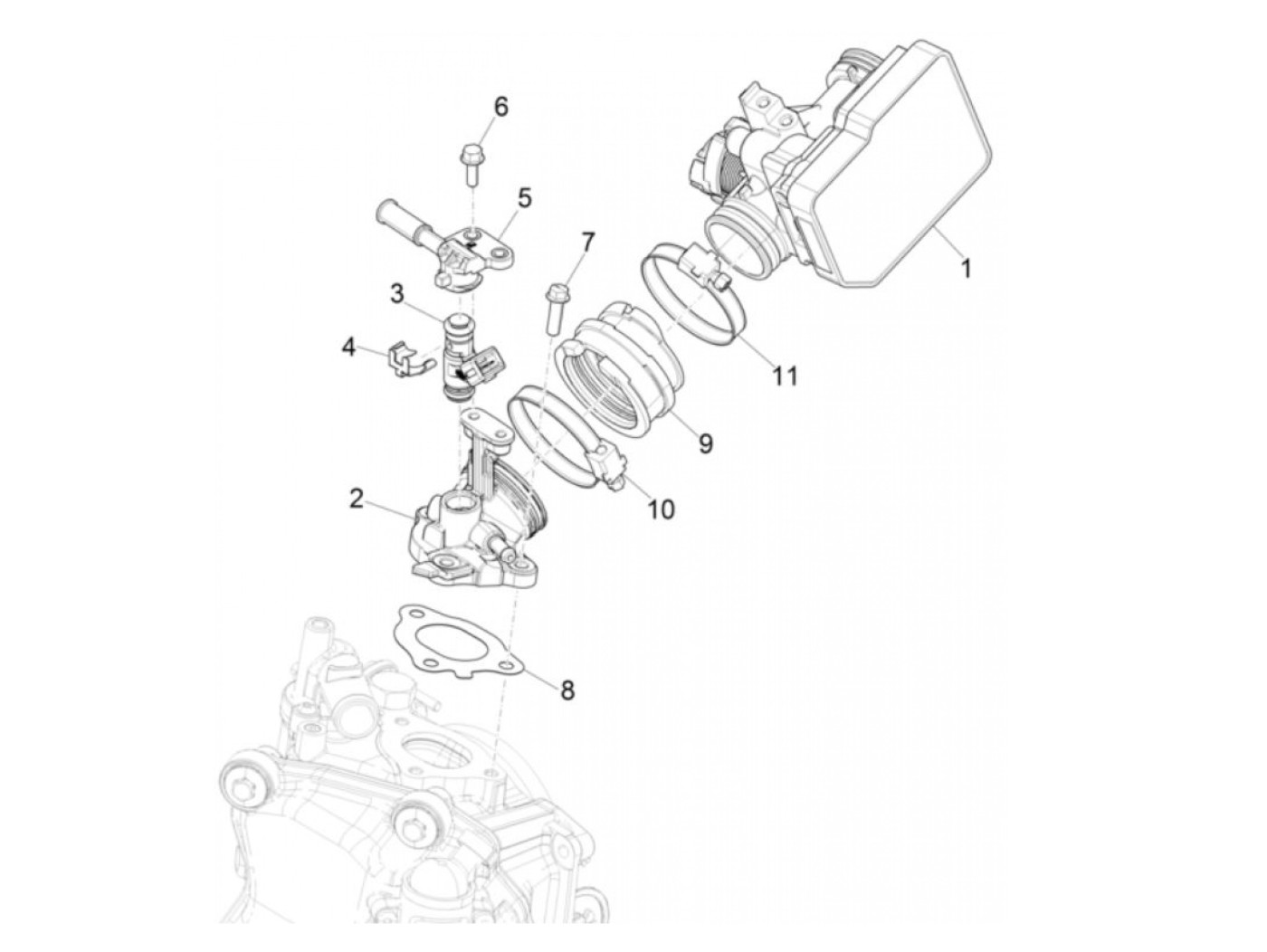 6
5
7
1
3
4
11
9
10
2
8