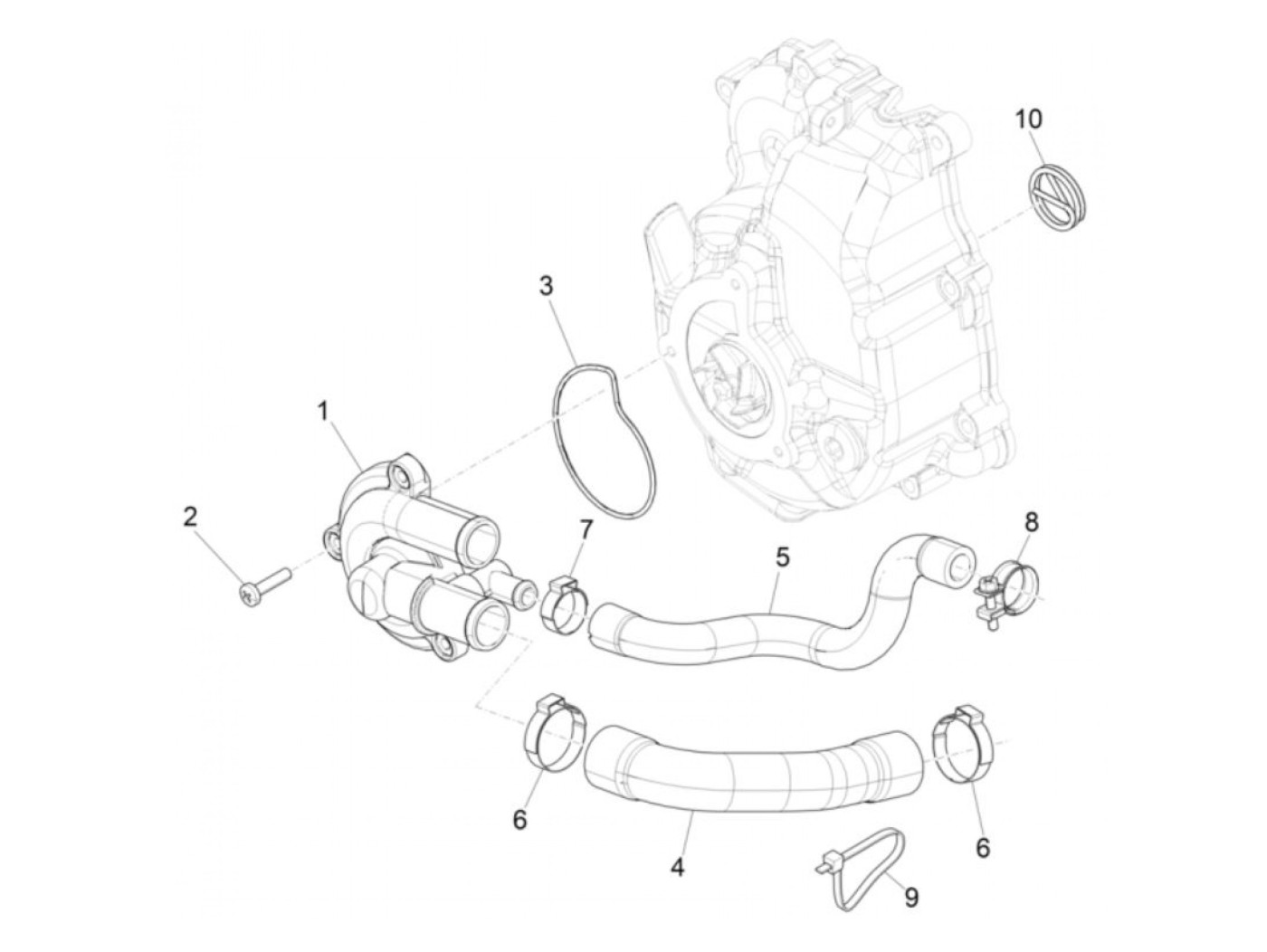 10
3
1
2
7
5
8
6
4
6
9