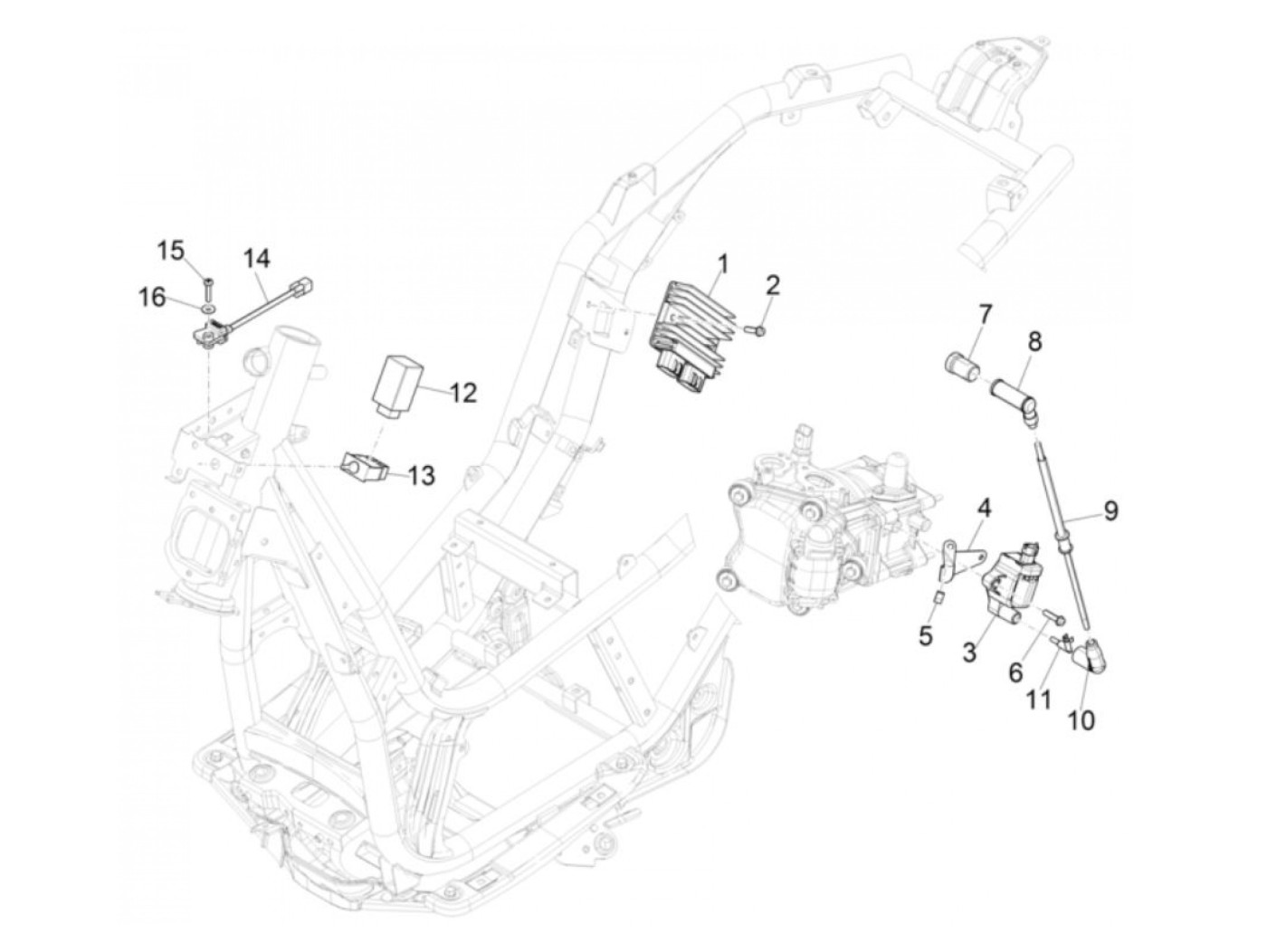 15
14
16
12
13
1
2
7
8
9
4
5
3
6
11
10