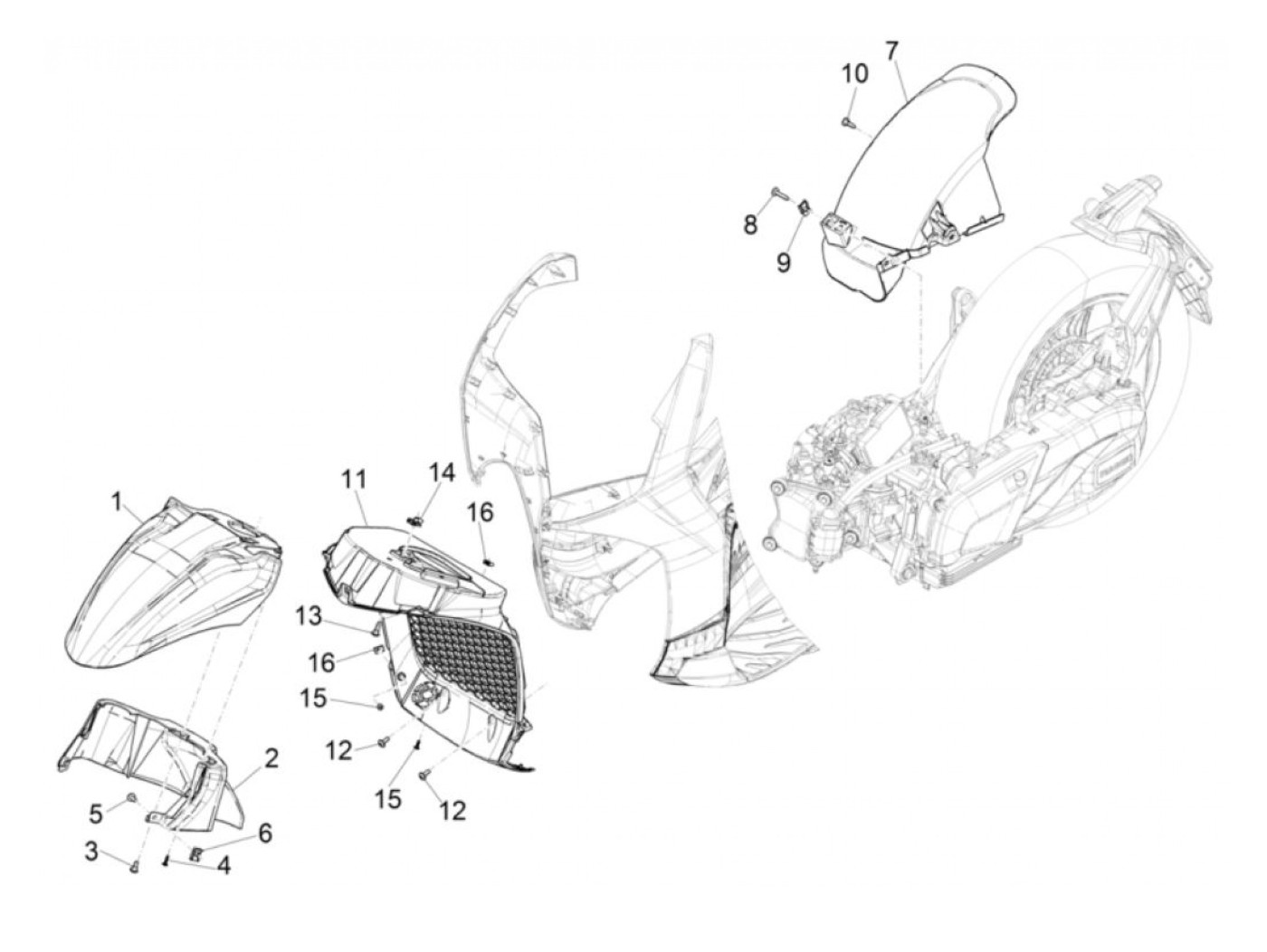 7
10
8
9
11
14
16
1
13
16
15
12
15
12
2
5
6
3
4