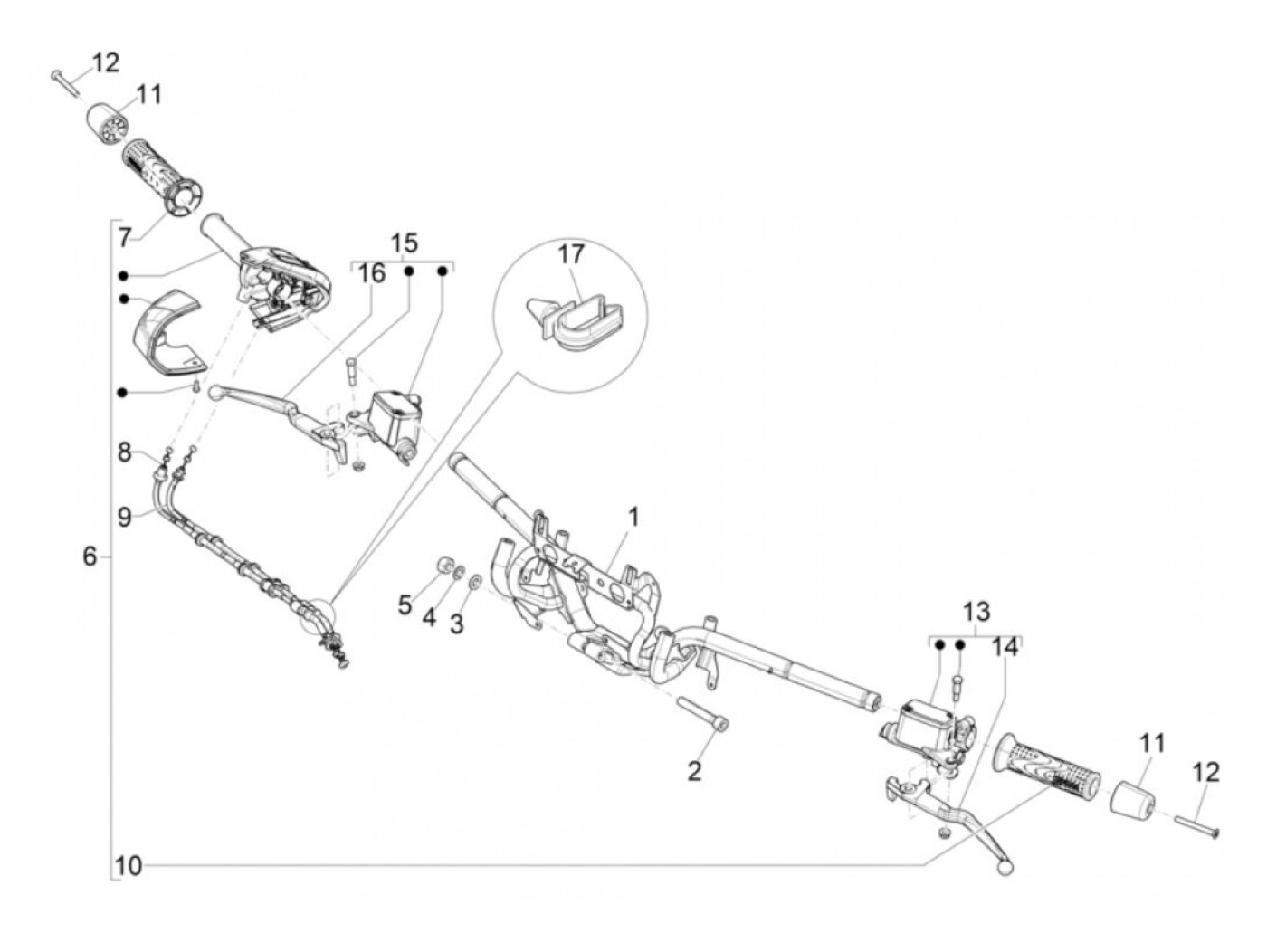 12
11
7
15
16
17
8
9
6
1
5
4
3
13
14
2
11
12
10