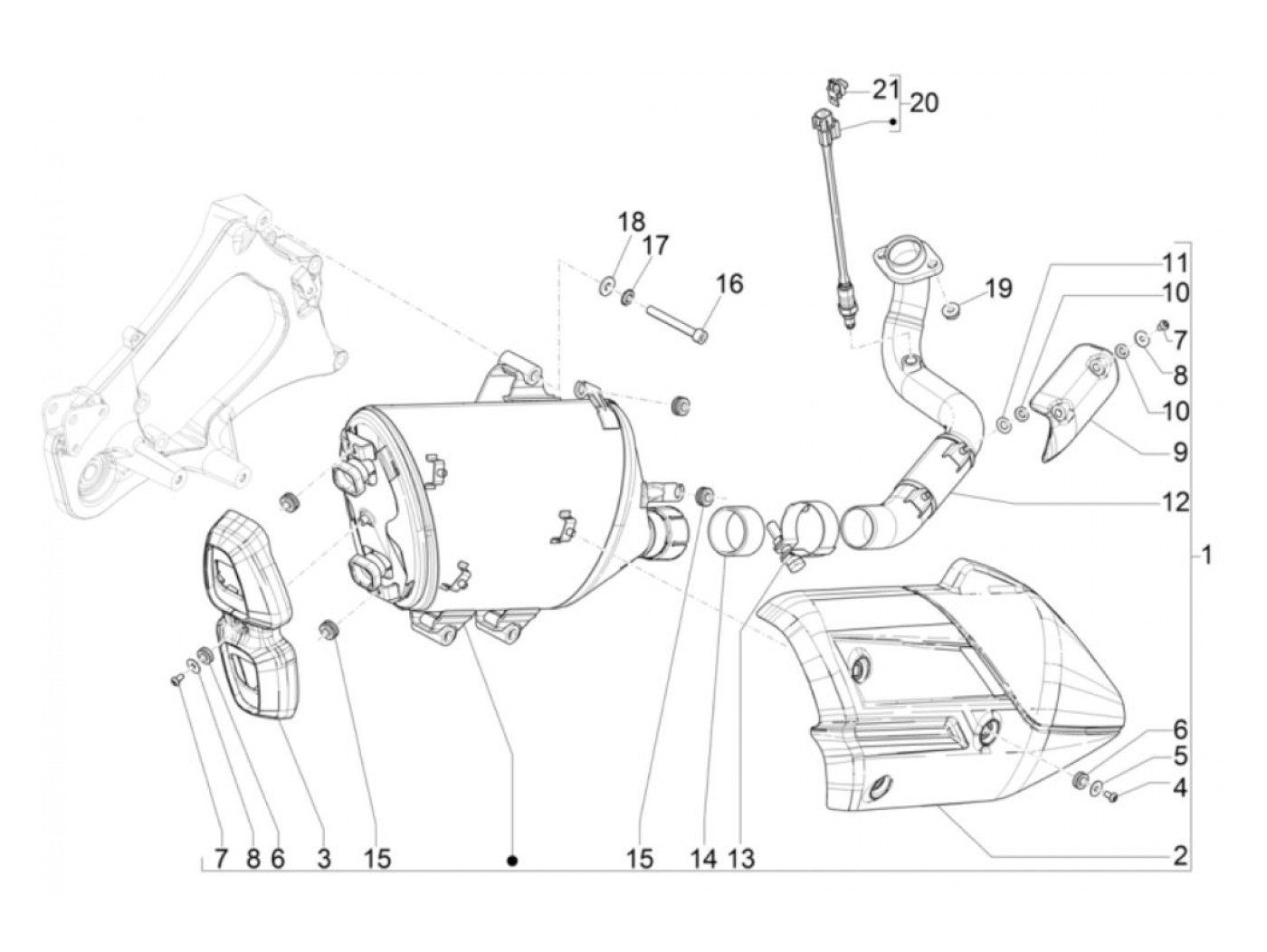 21
20
18
17
16
19
11
10
7
8
10
9
12
1
6
5
4
2
7 8 6 3 15
15 14 13