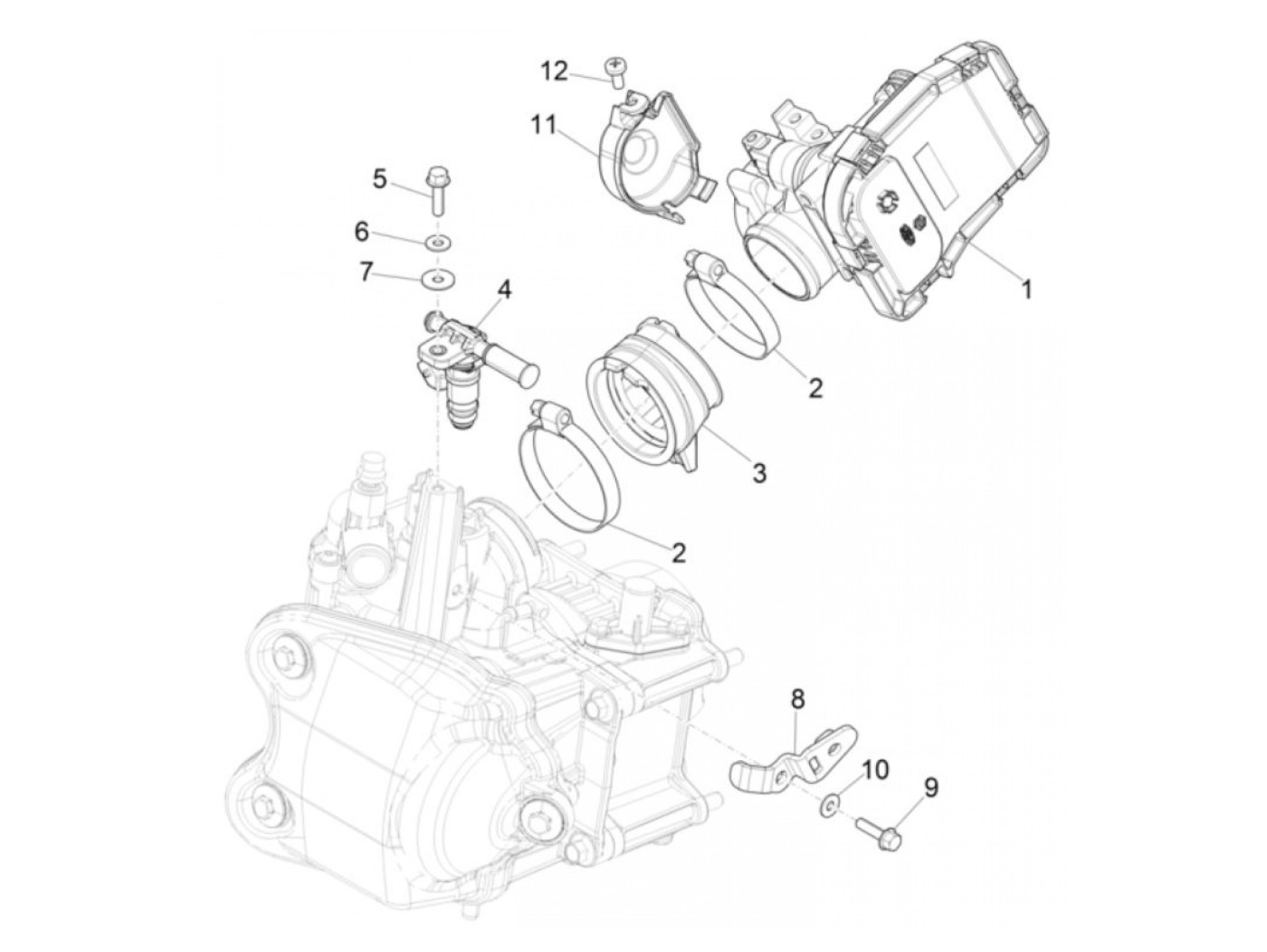 12
11
5
6
7
4
1
2
3
2
8
10
9