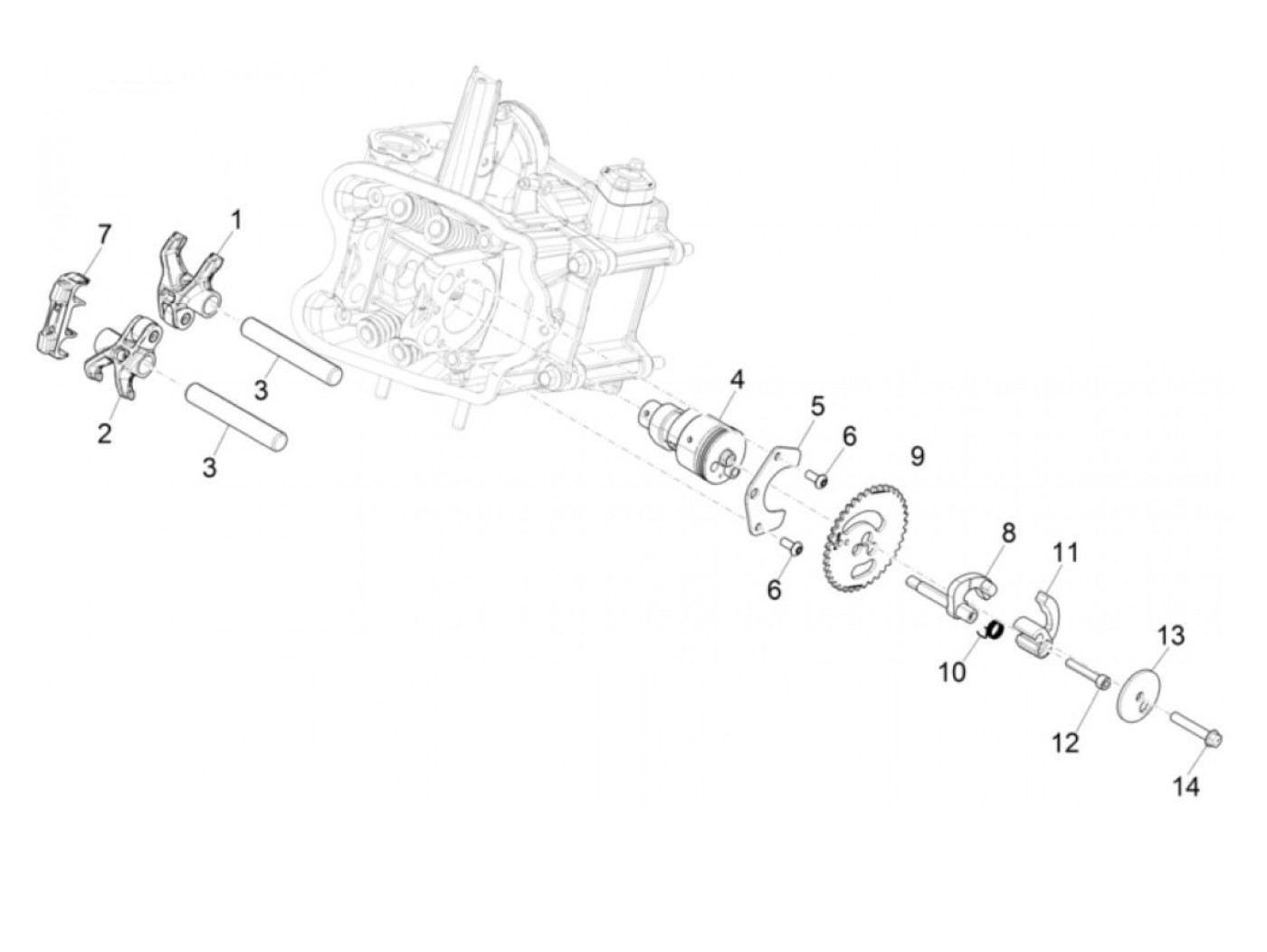 7
1
2
3
3
4
5
6
9
6
8
11
10
13
12
14