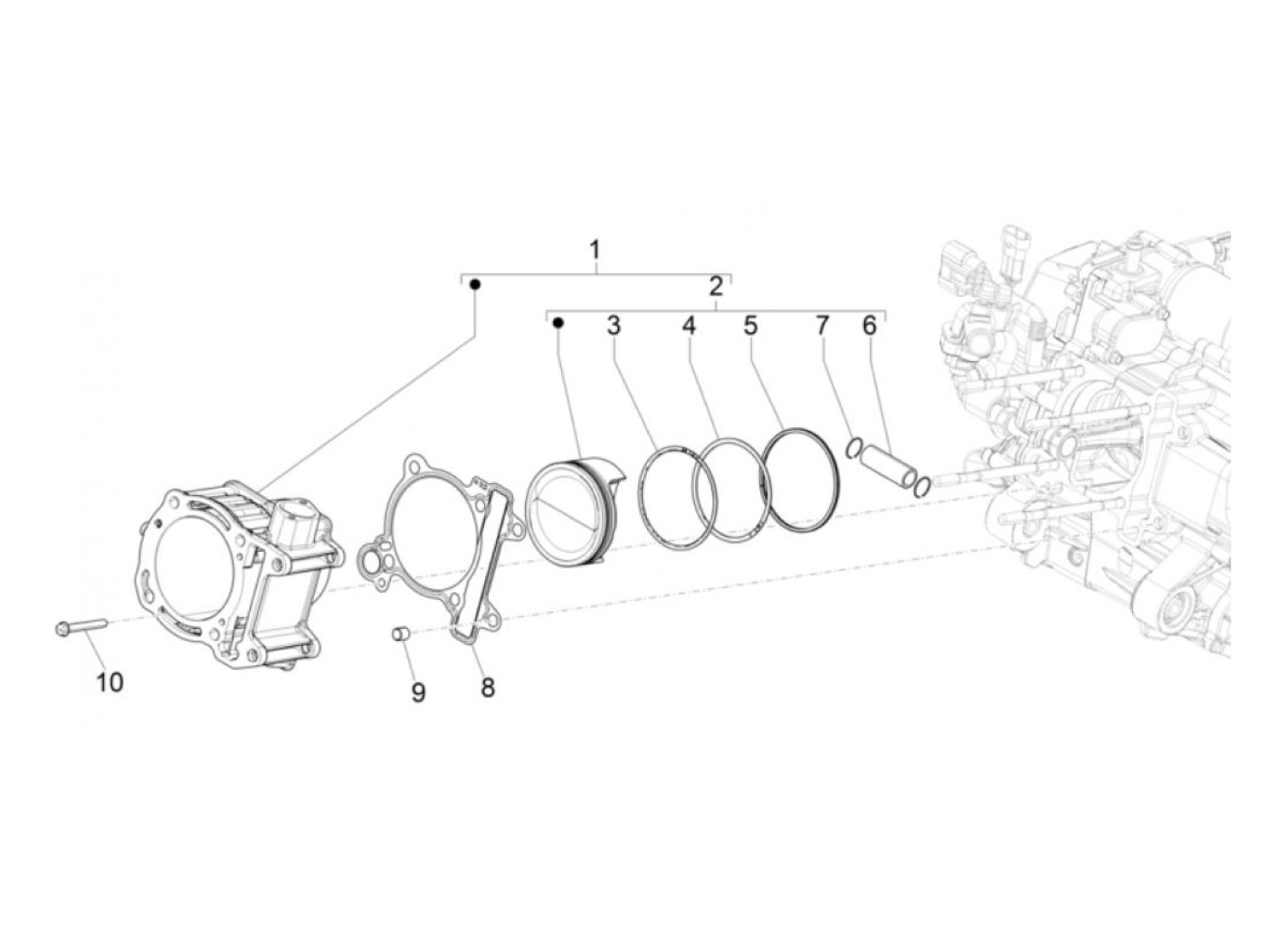 1
2
3
4
5
7
6
10
9
8