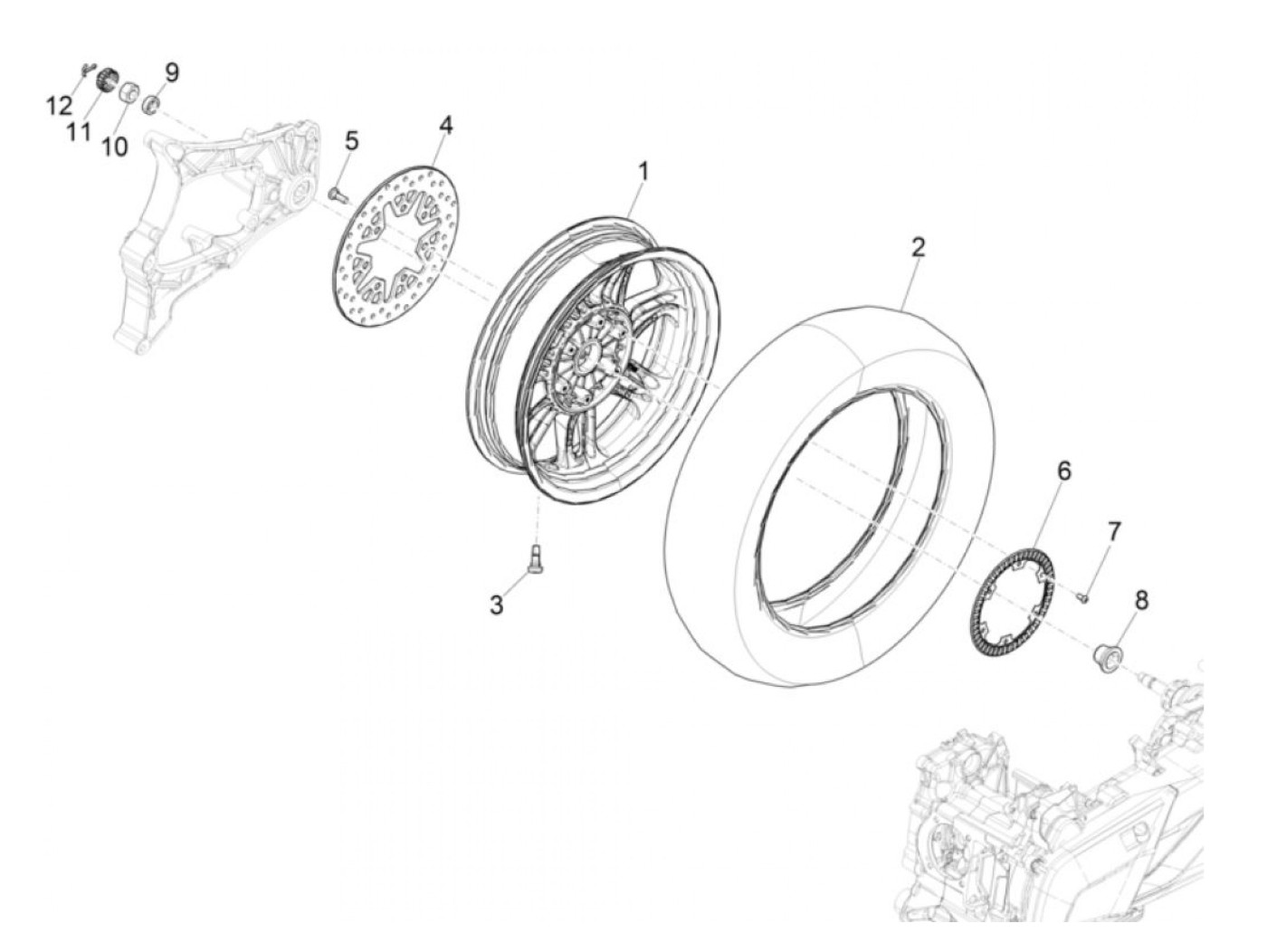 12
11
10
9
5
4
1
2
3
6
7
8