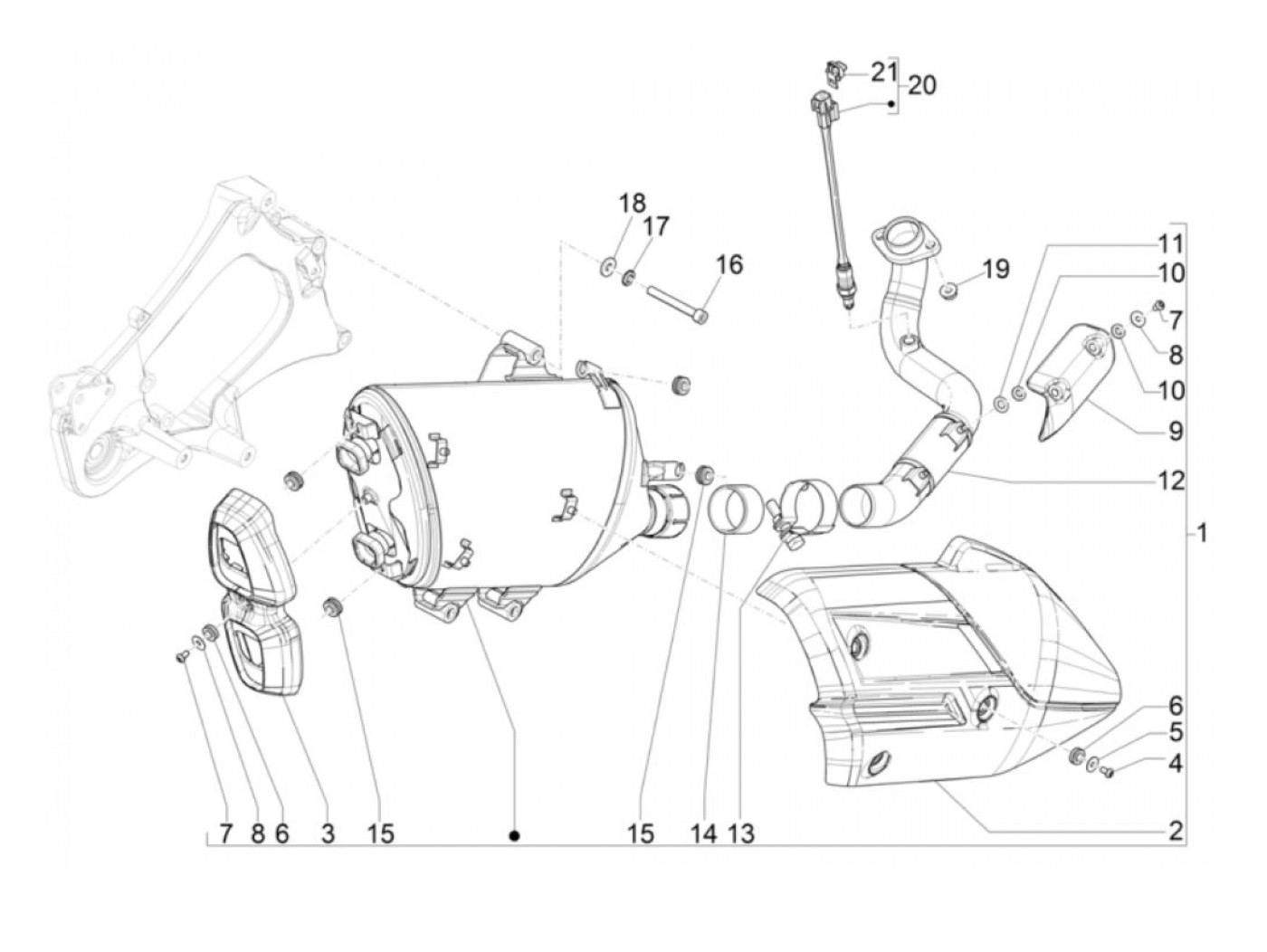 21
20
18
17
16
19
11
10
7
8
10
9
12
1
6
5
4
2
7 8 6 3 15
15 14 13