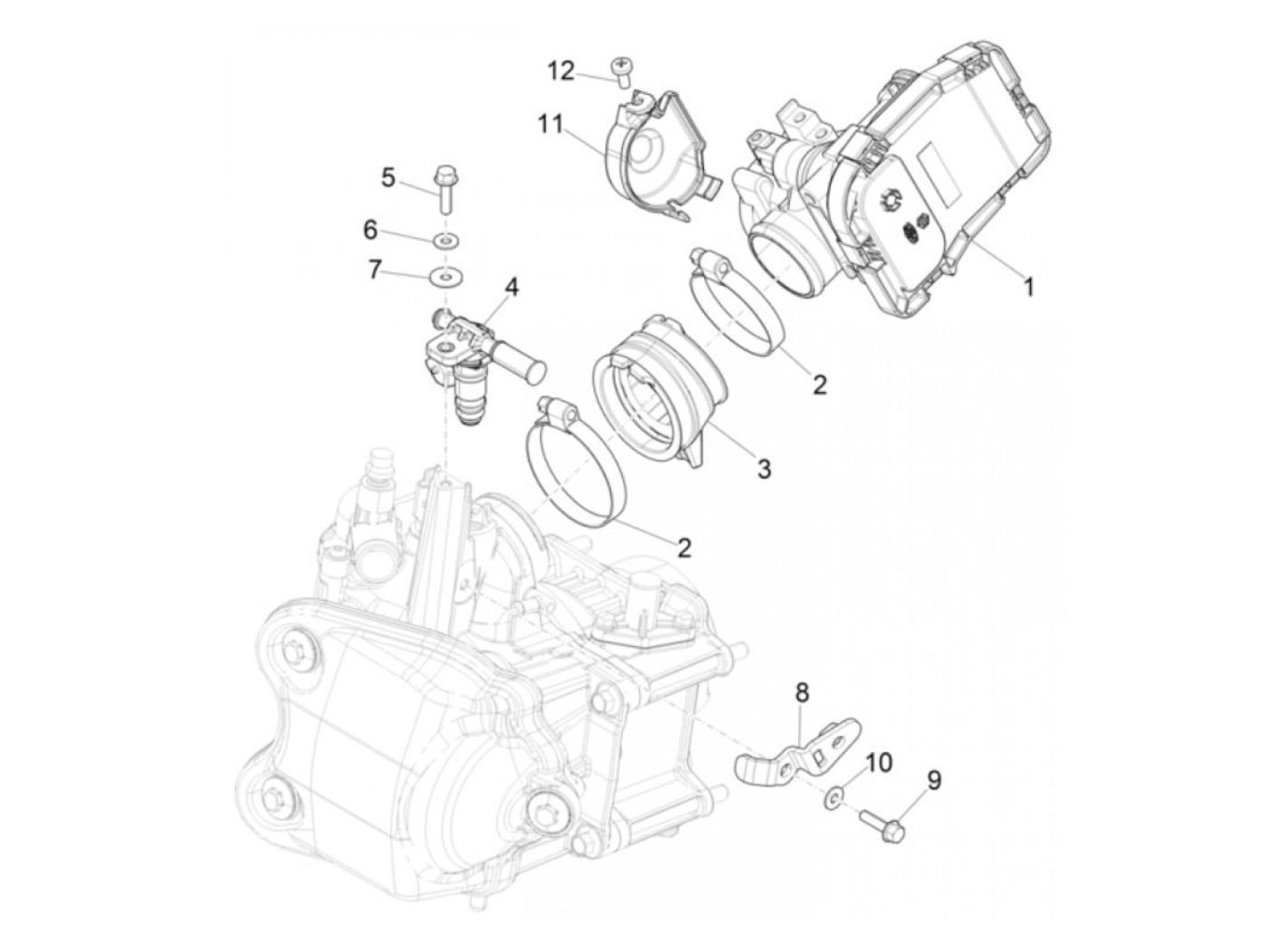 12
11
5
6
7
4
1
2
3
2
8
10
9