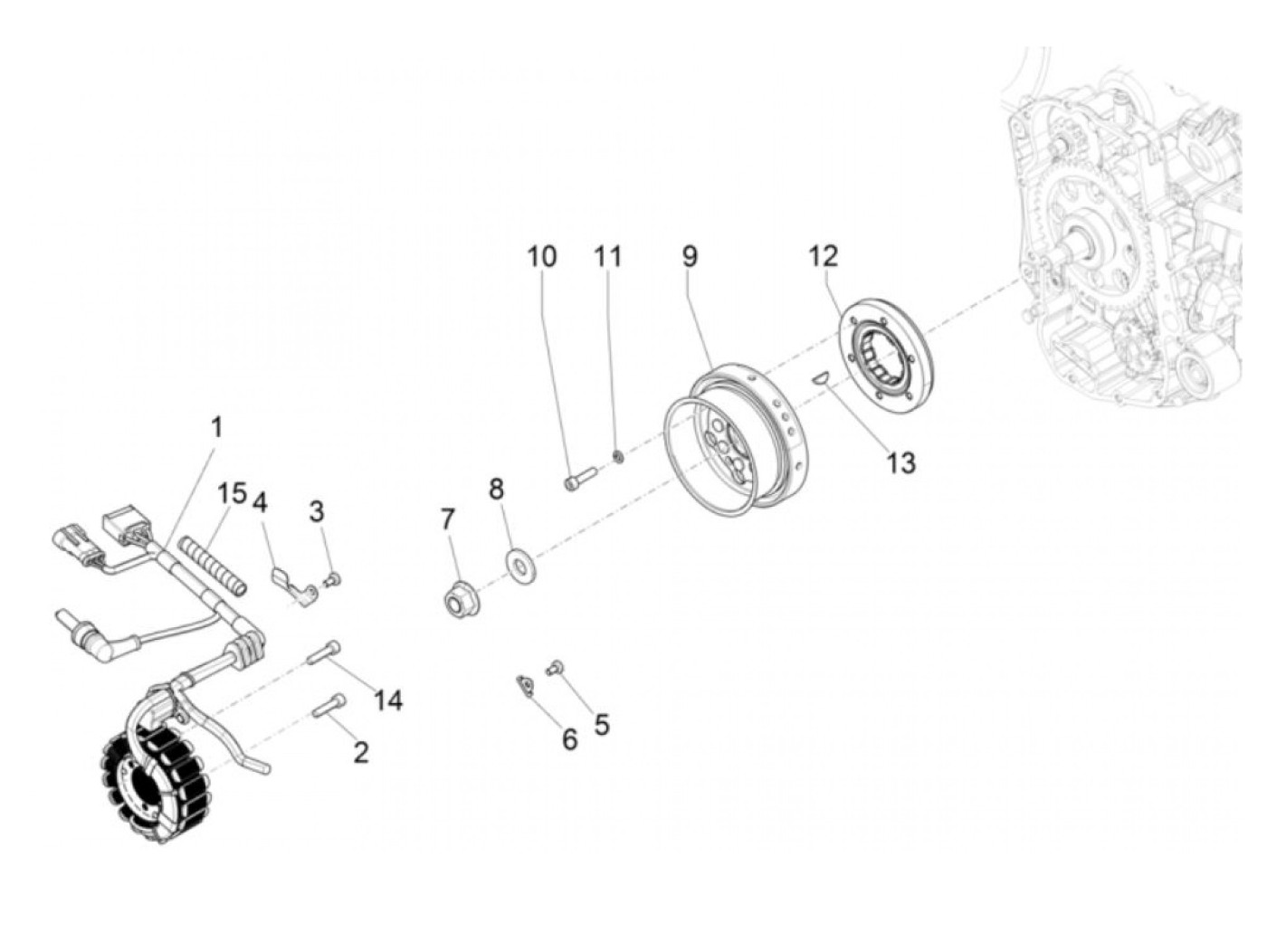 10
11
9
12
13
1
15
4
3
7
8
14
2
6
5