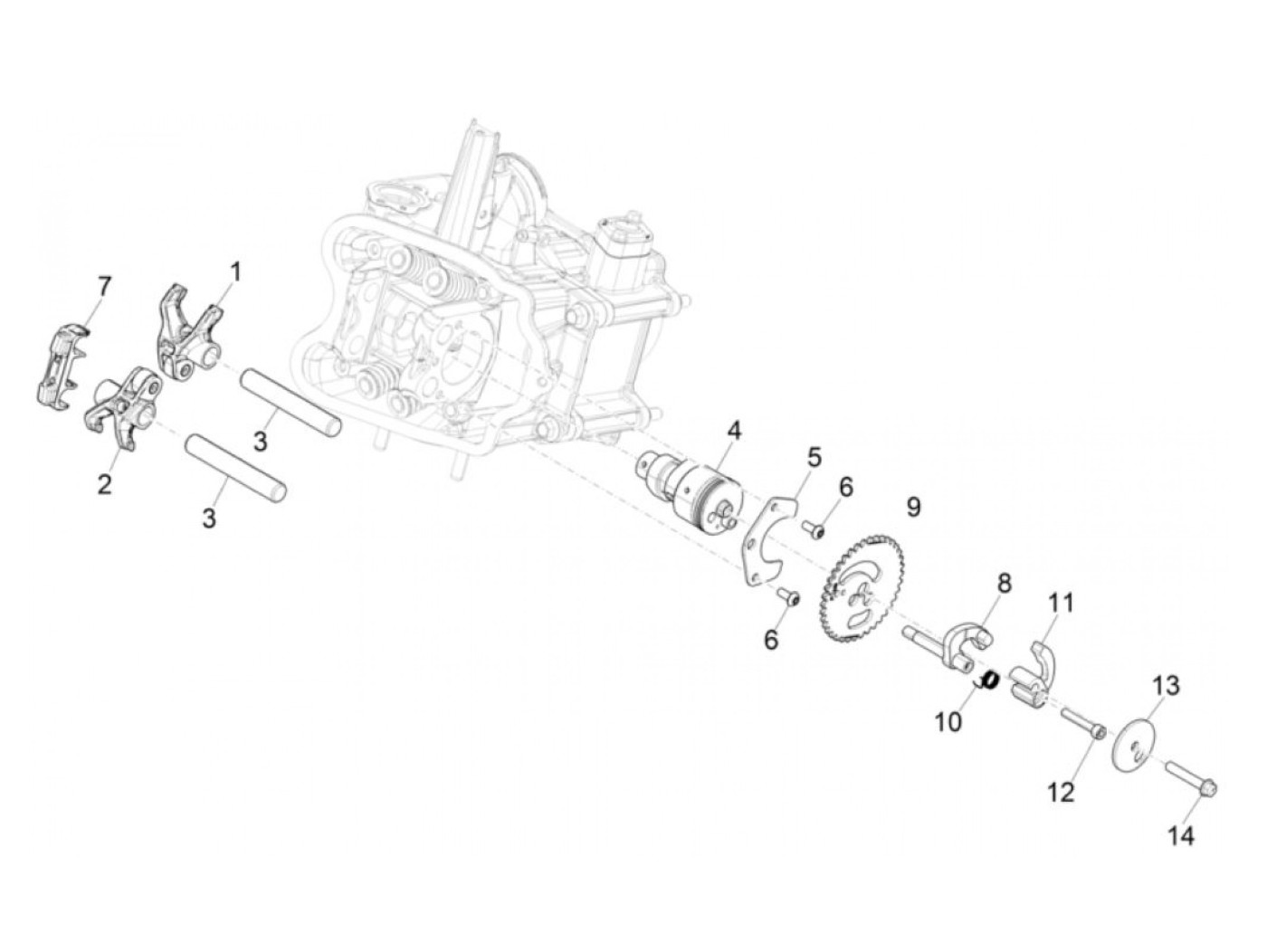 7
1
2
3
3
4
5
6
9
6
8
11
10
13
12
14