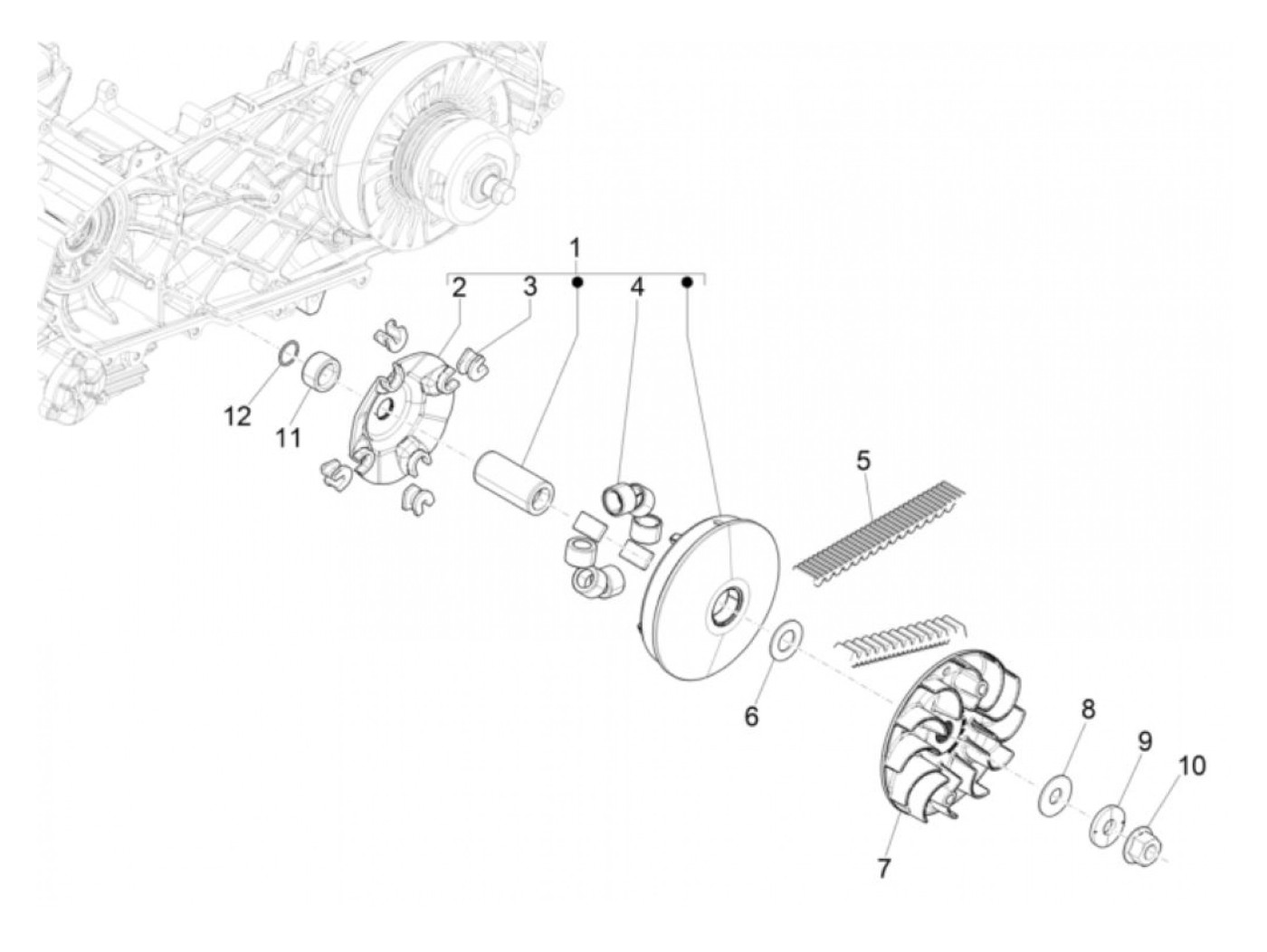 1
2
3
4
12
11
5
6
8
9
10
7