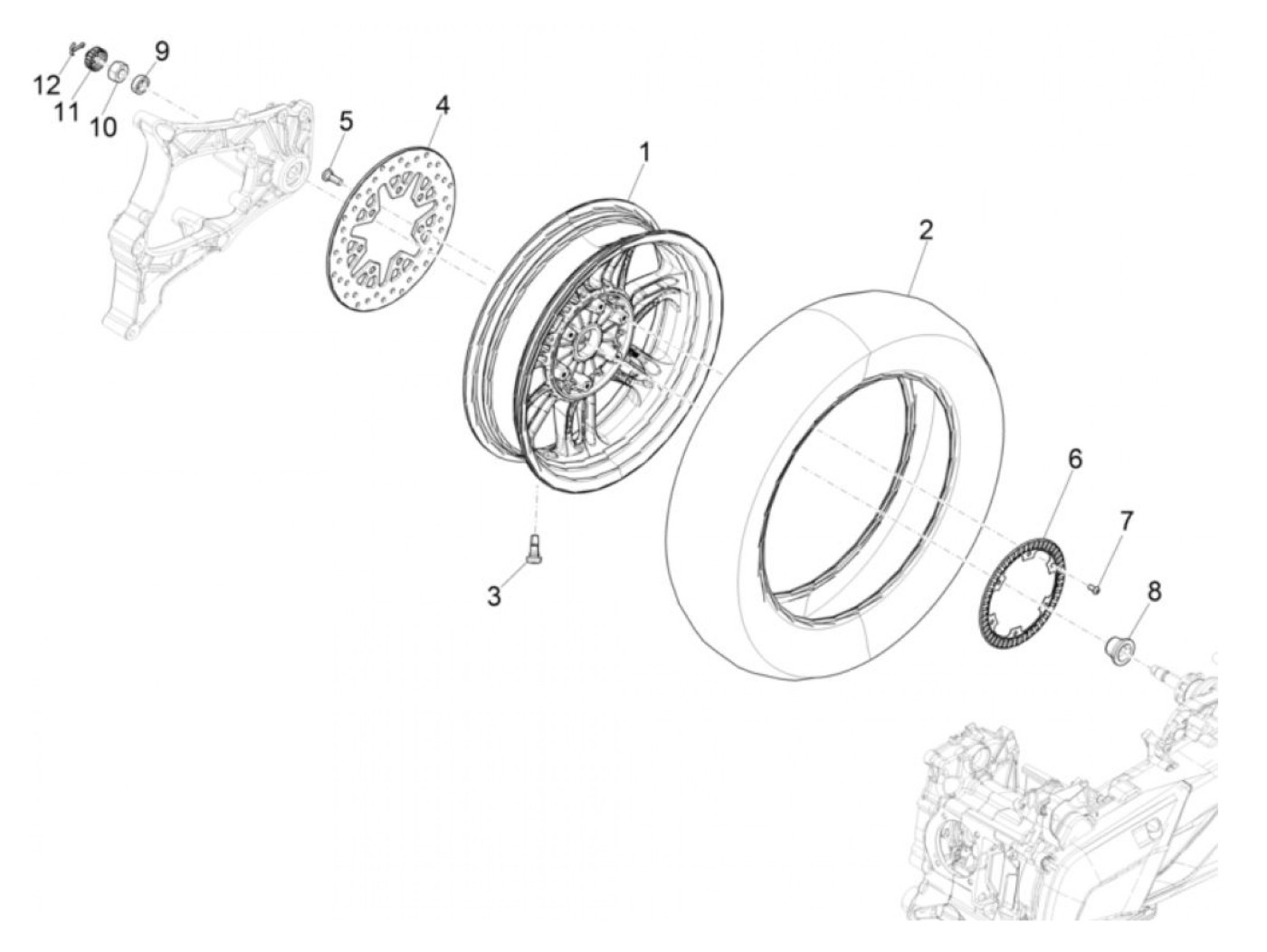 12
11
10
9
5
4
1
2
3
6
7
8