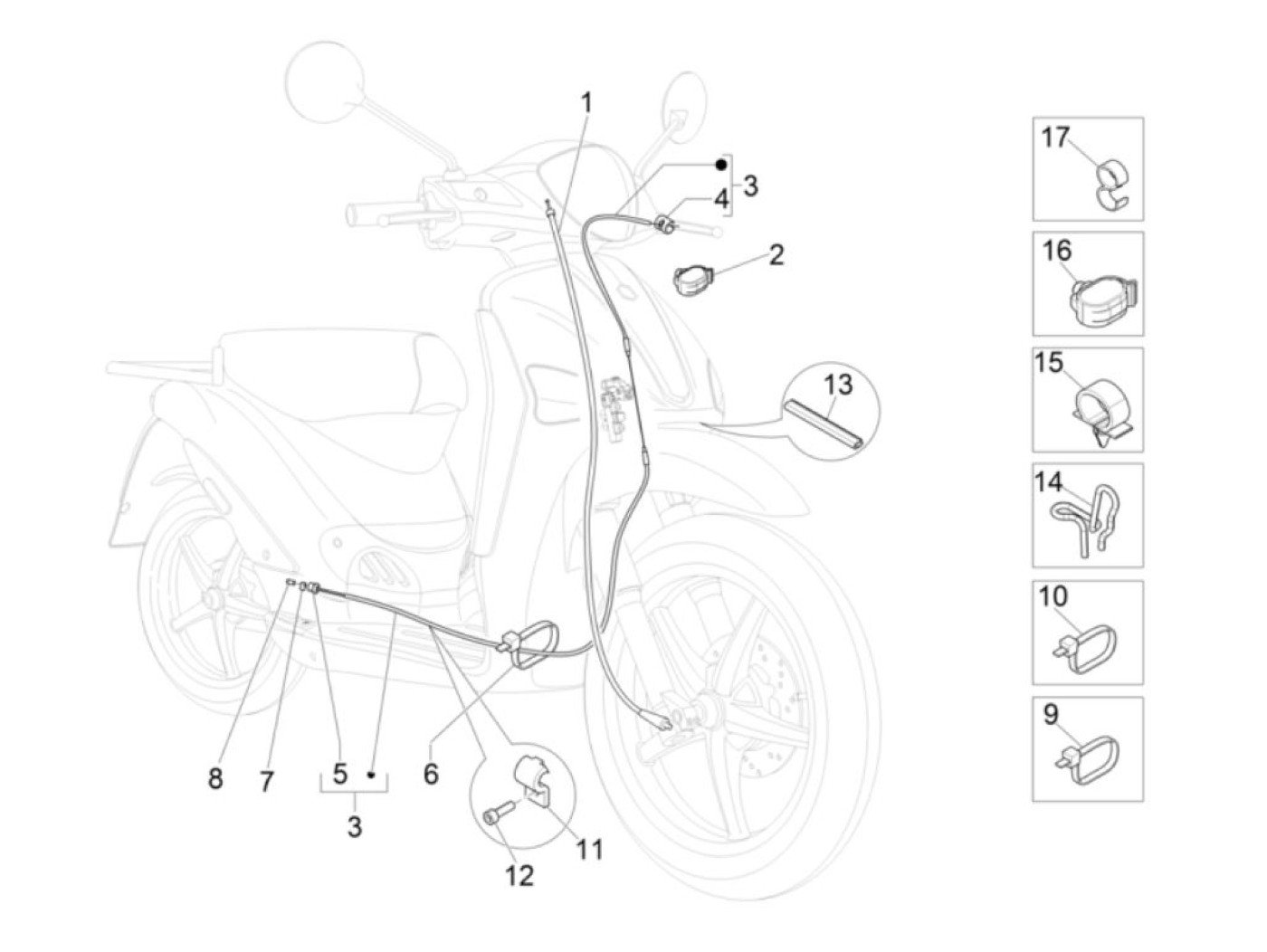 1
3
4
2
13
8
7
5
3
6
11
12
17
16
15
14
10
9