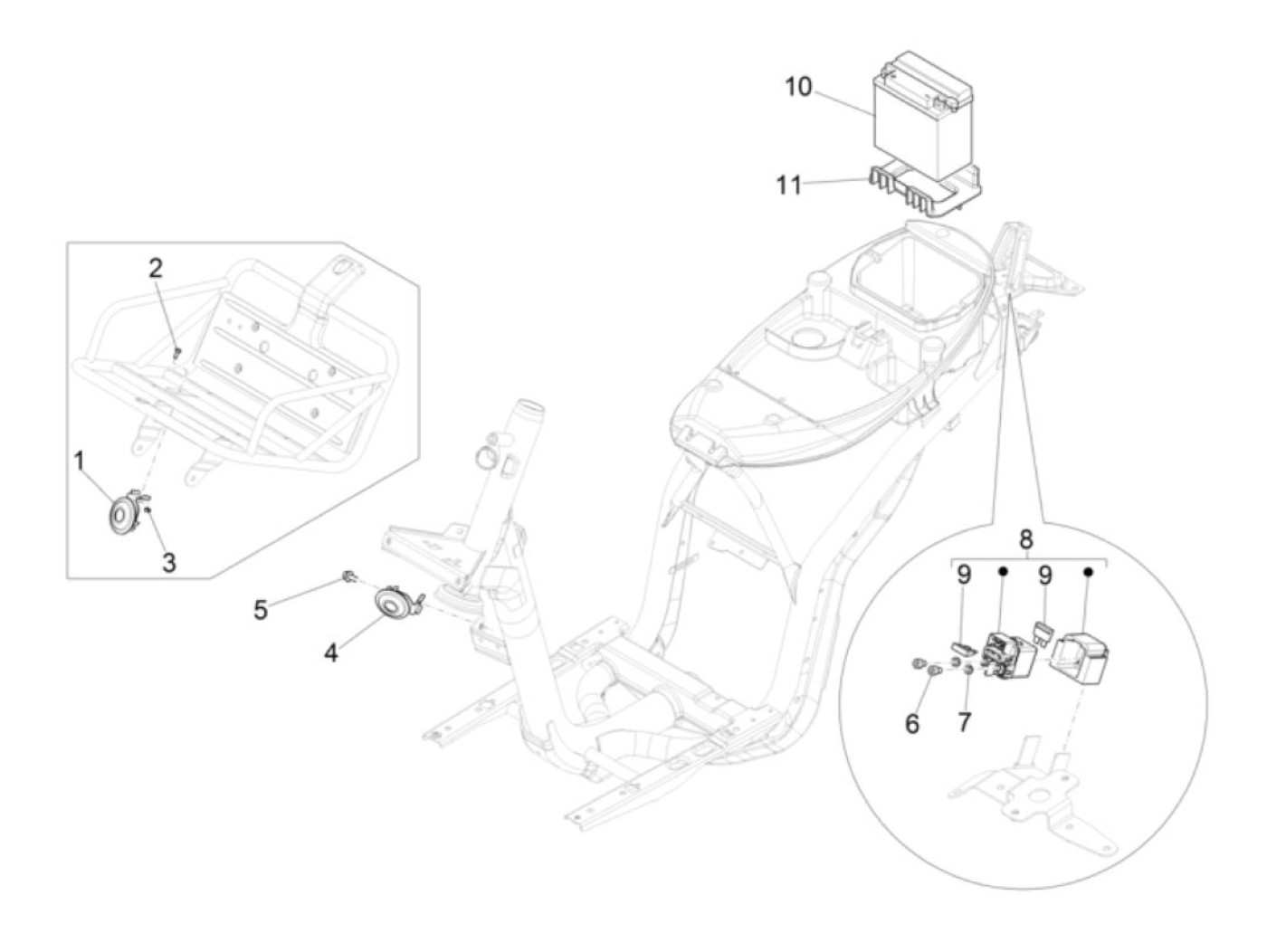 10
11
2
1
3
5
4
8
9
9
6
7