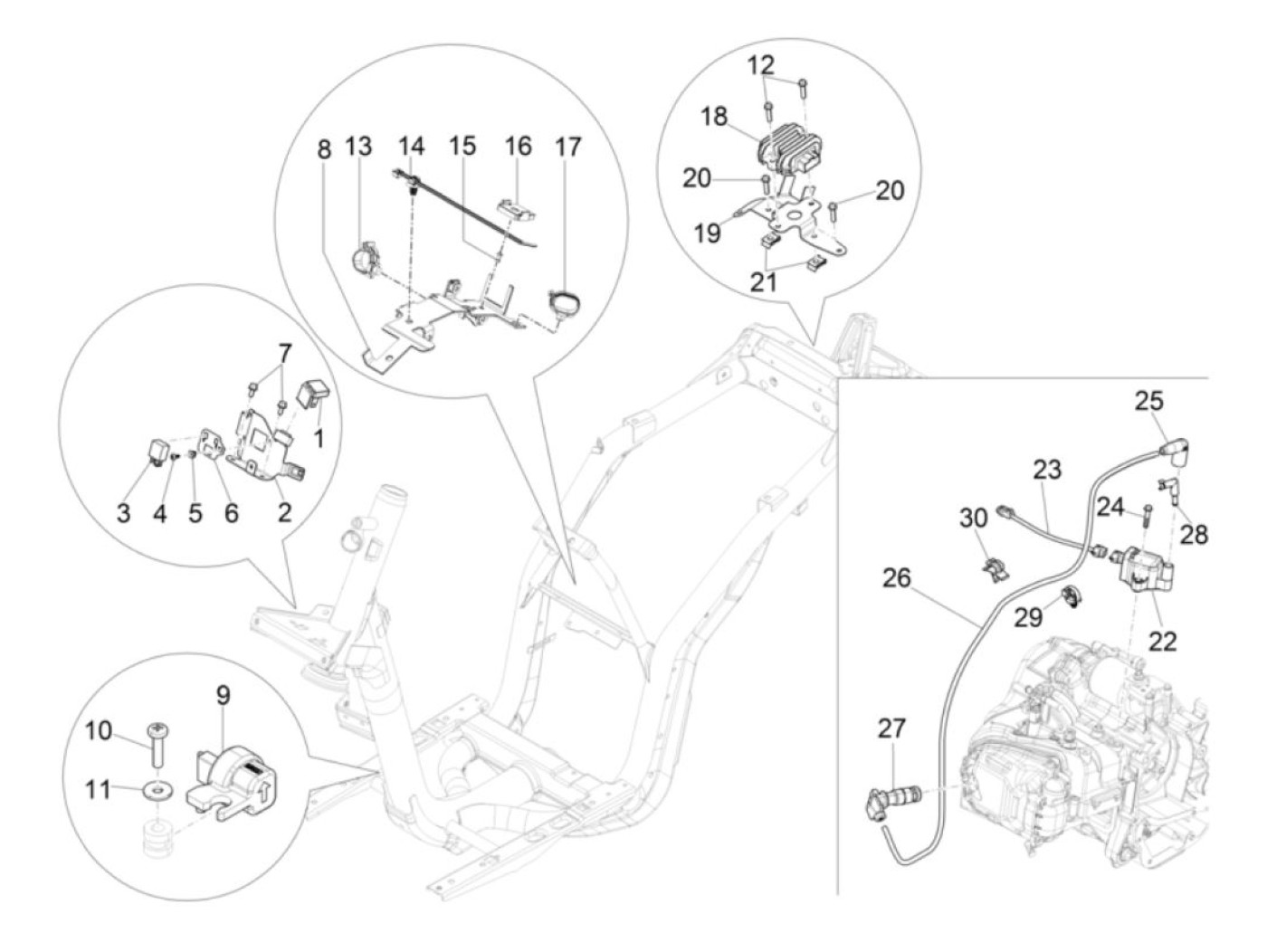 12
18
20
20
19
21
8
13
14
15
16
17
7
1
3
4
5
6
2
25
23
24
28
30
26
29
22
9
10
11
27