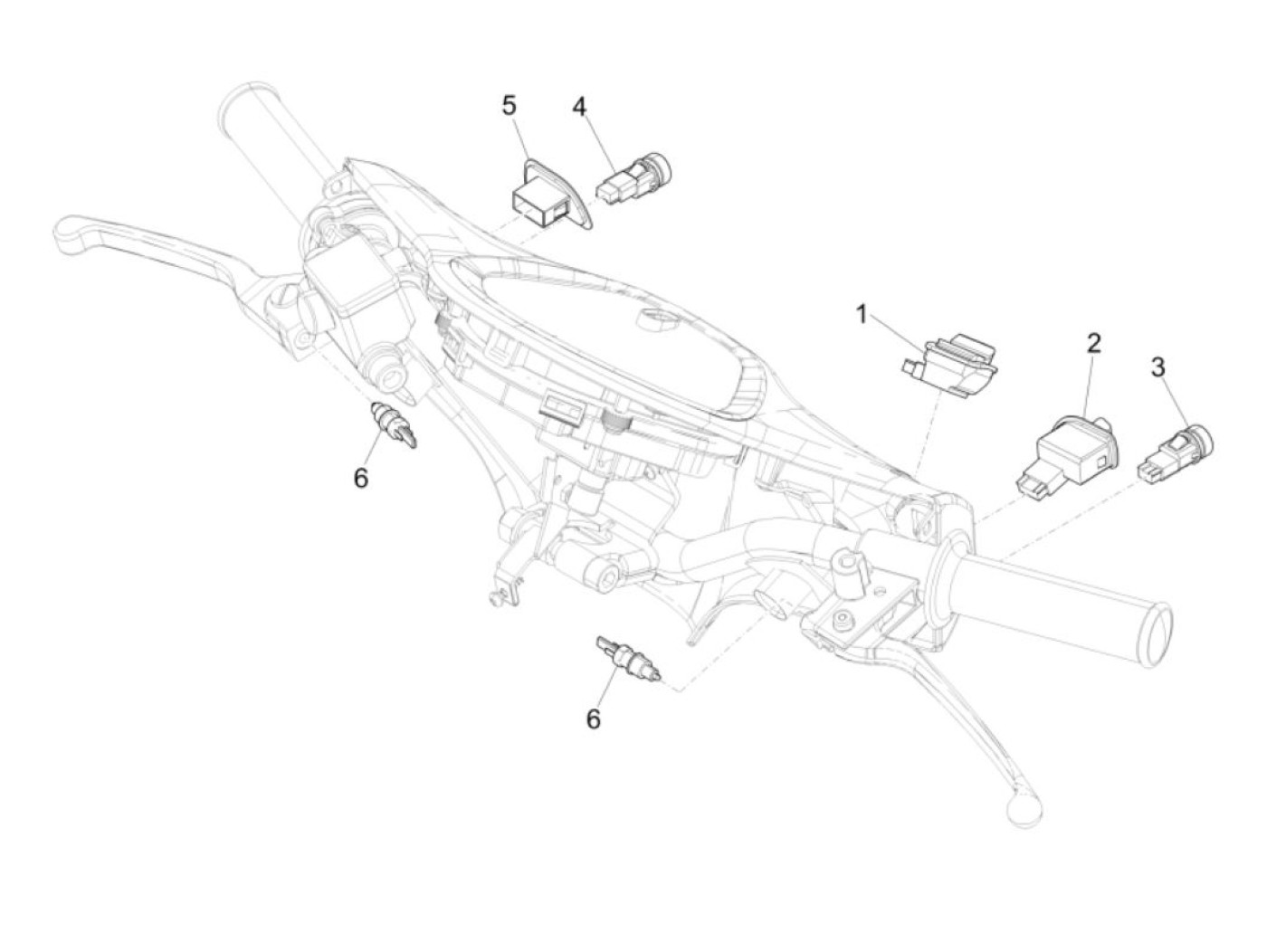 5
4
1
2
3
6
6