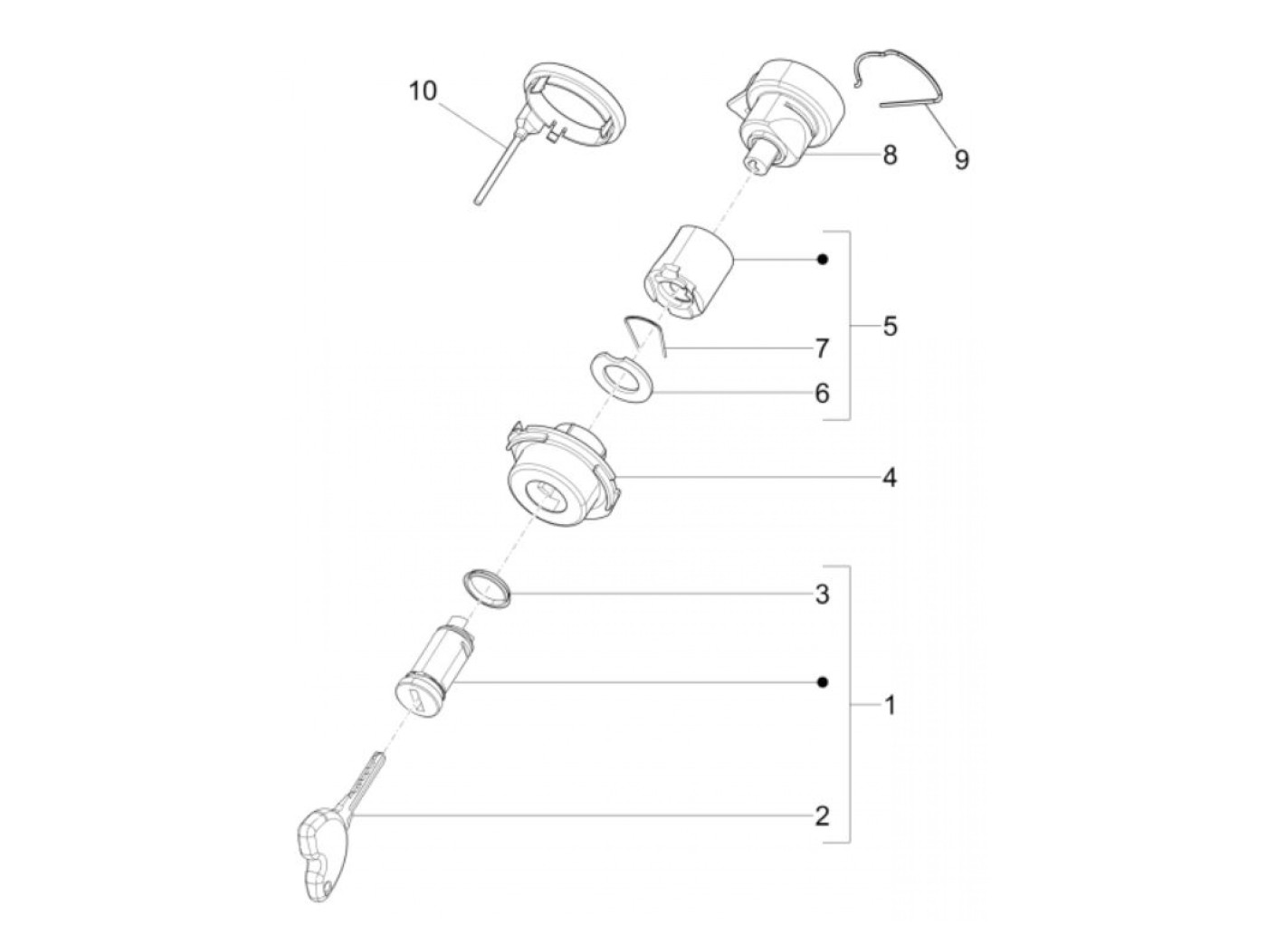 10
8
9
5
7
6
4
3
1
2